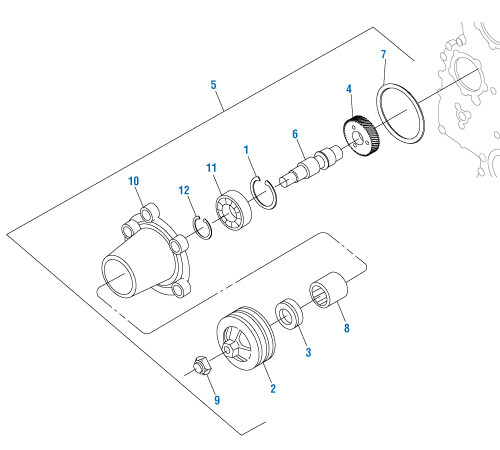 7
5
4
6
1
11
10
12
8
3
2
9