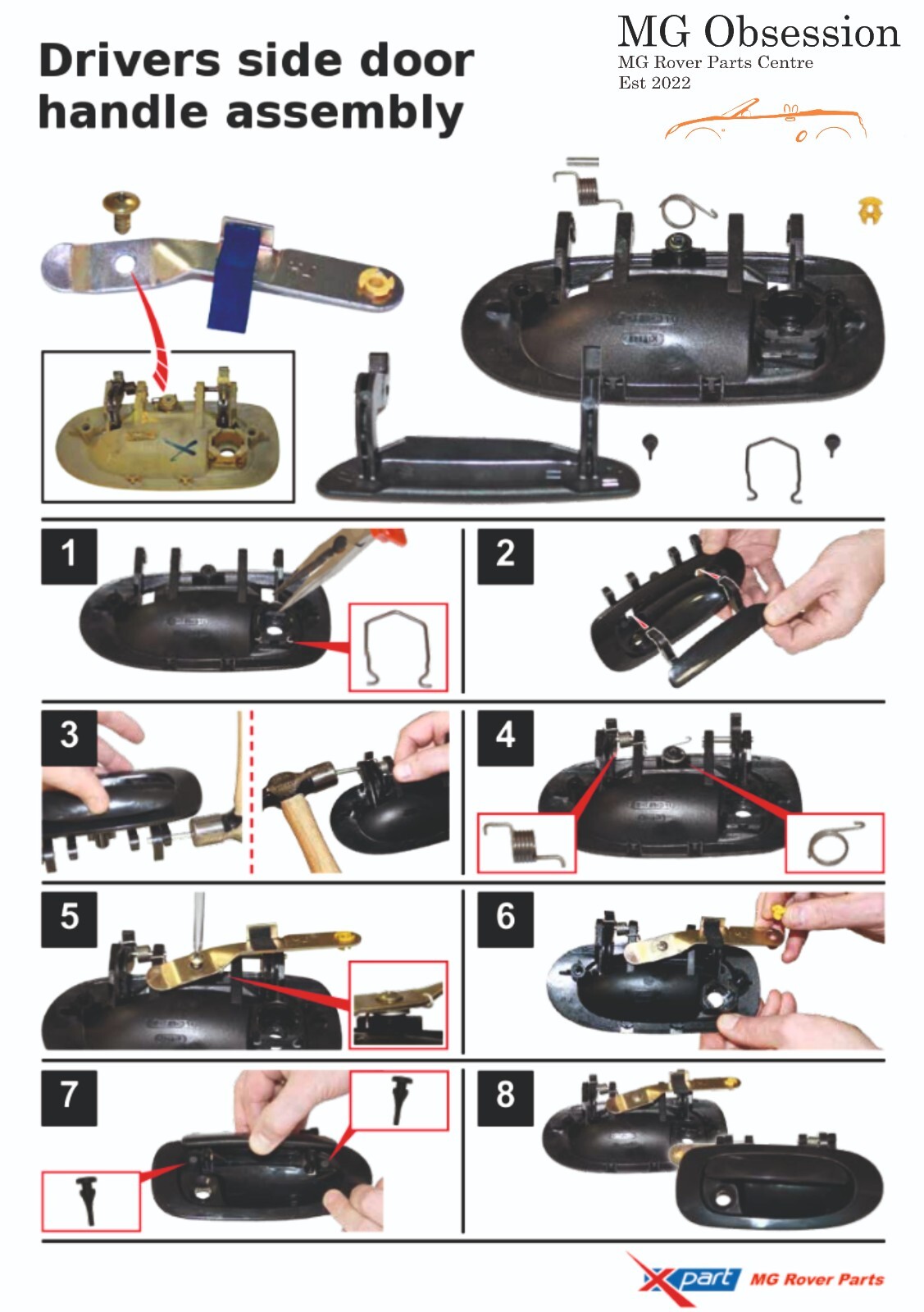 Drivers side door handle assembly

MG Obsession
MG Rover Parts Centre
Est 2022

1

2

3

4

5

6

7

8

Xpart MG Rover Parts