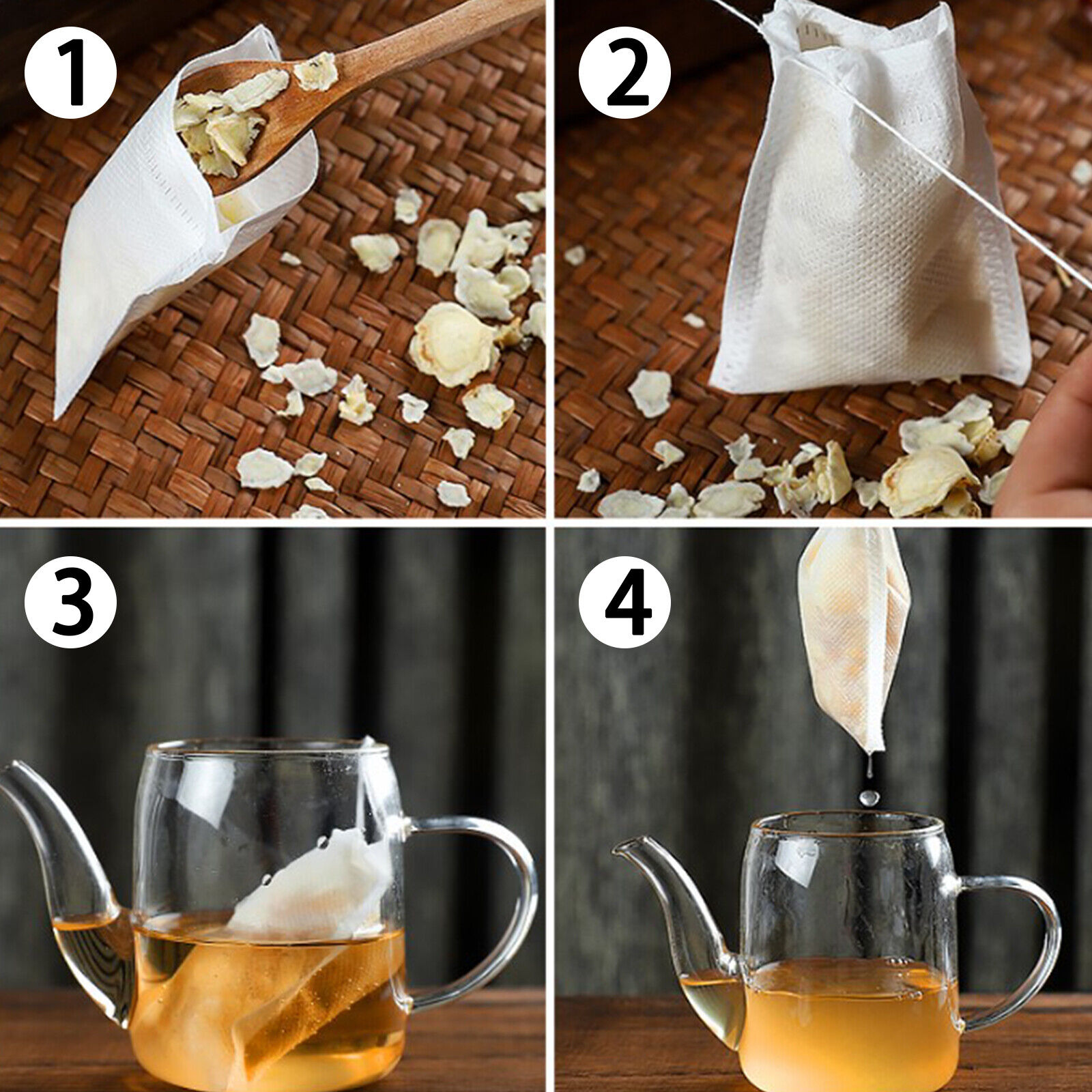 1

2

3

4