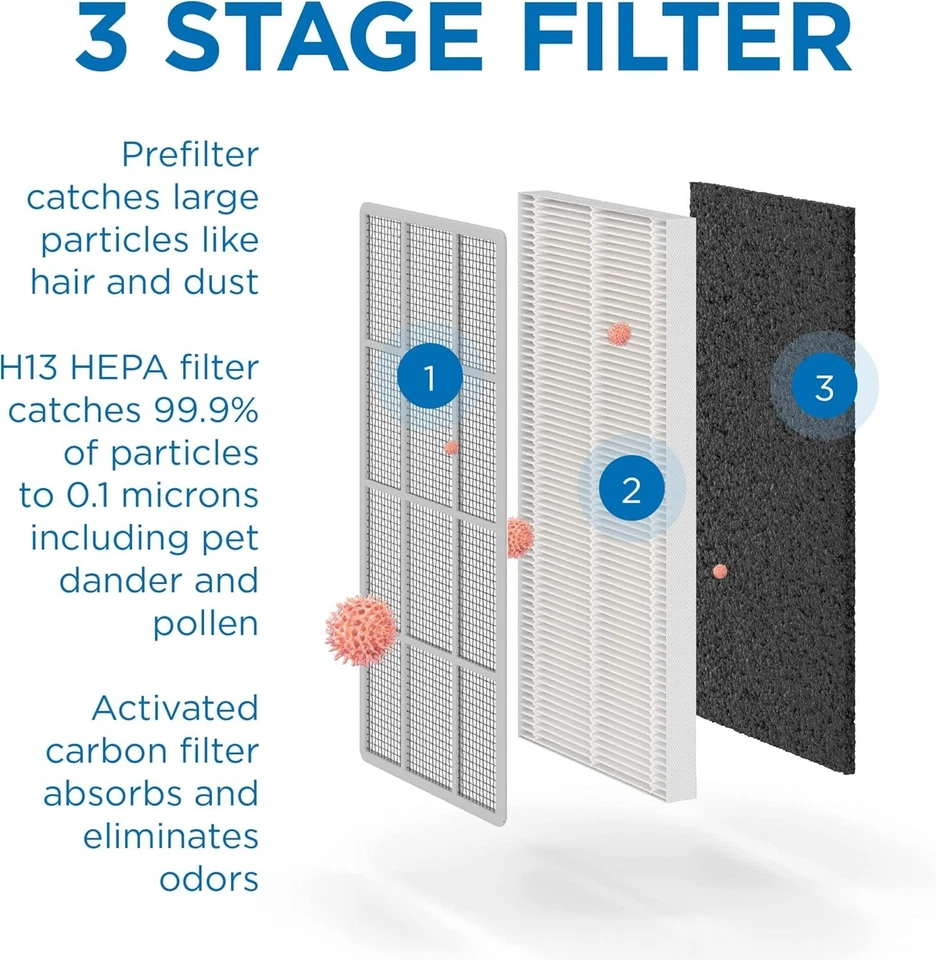 3 STAGE FILTER

Prefilter catches large particles like hair and dust

H13 HEPA filter catches 99.9% of particles to 0.1 microns including pet dander and pollen

Activated carbon filter absorbs and eliminates odors

1

2

3