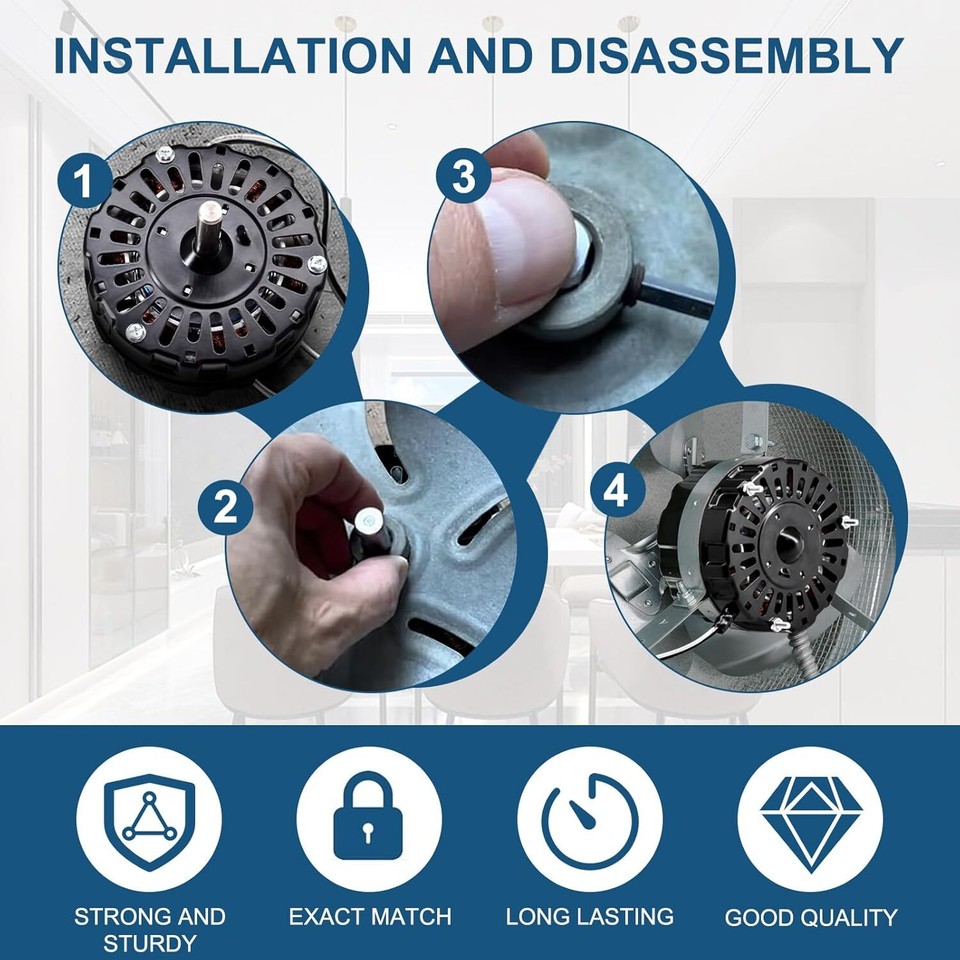 INSTALLATION AND DISASSEMBLY

1

3

2

4

STRONG AND STURDY

EXACT MATCH

LONG LASTING

GOOD QUALITY