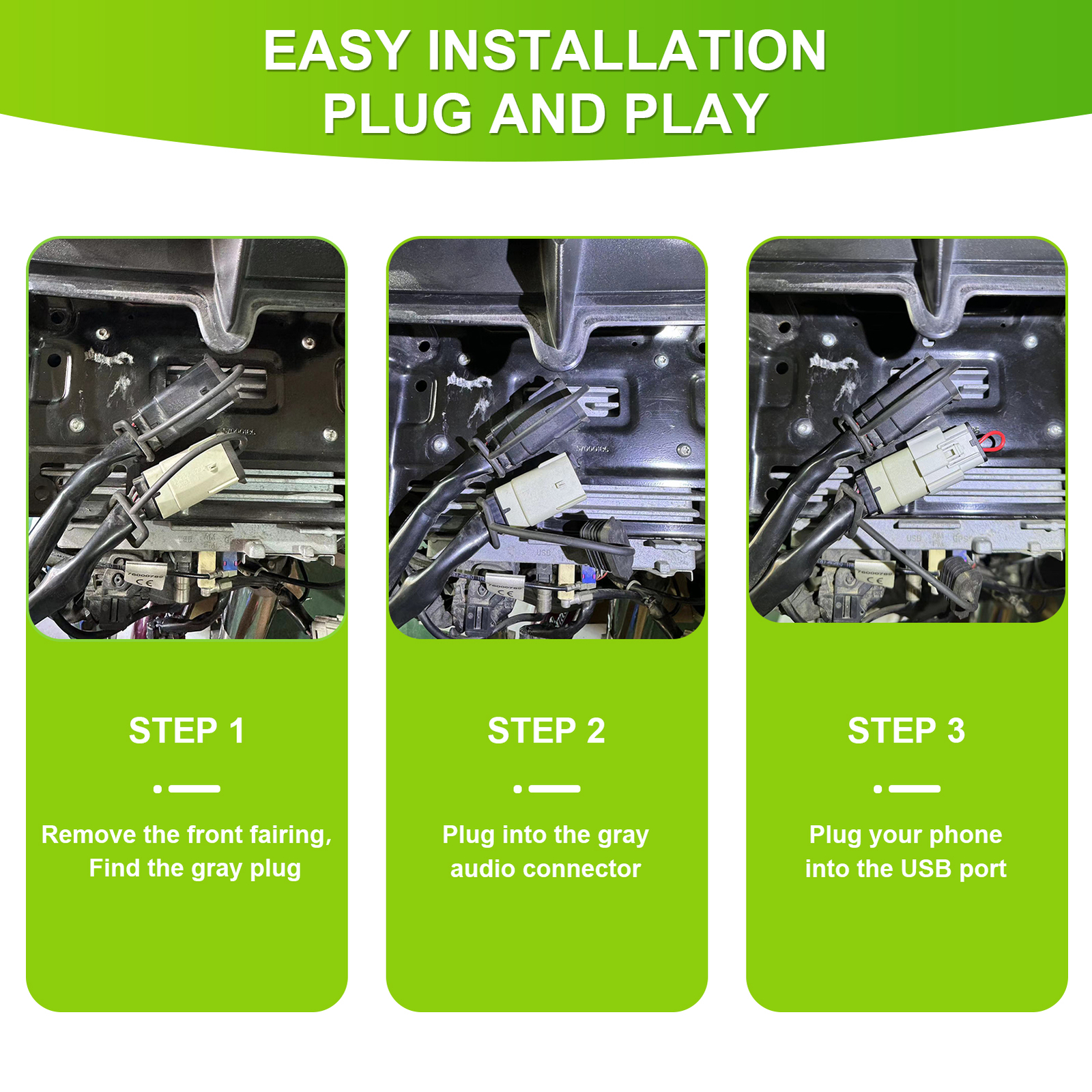 EASY INSTALLATION
PLUG AND PLAY

STEP 1

Remove the front fairing, Find the gray plug

STEP 2

Plug into the gray audio connector

STEP 3

Plug your phone into the USB port