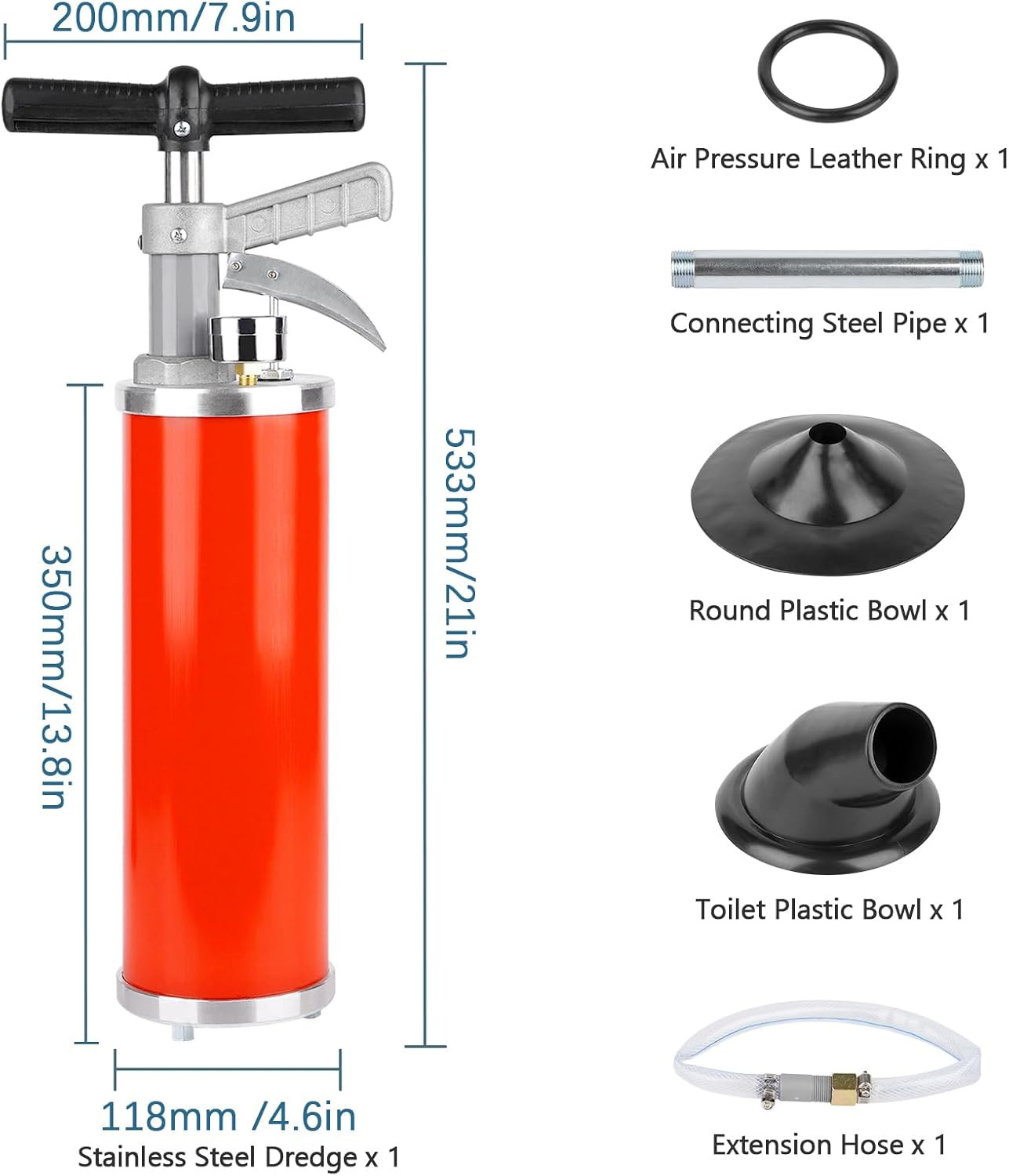 200mm/7.9in

350mm/13.8in

533mm/21in

118mm /4.6in

Stainless Steel Dredge x 1

Air Pressure Leather Ring x 1

Connecting Steel Pipe x 1

Round Plastic Bowl x 1

Toilet Plastic Bowl x 1

Extension Hose x 1