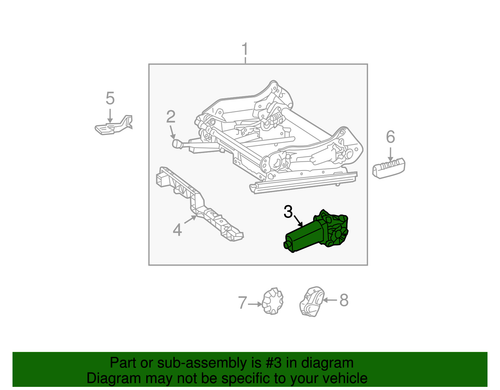 1
5
2
6
3
4
7
8
Part or sub-assembly is #3 in diagram
Diagram may not be specific to your vehicle