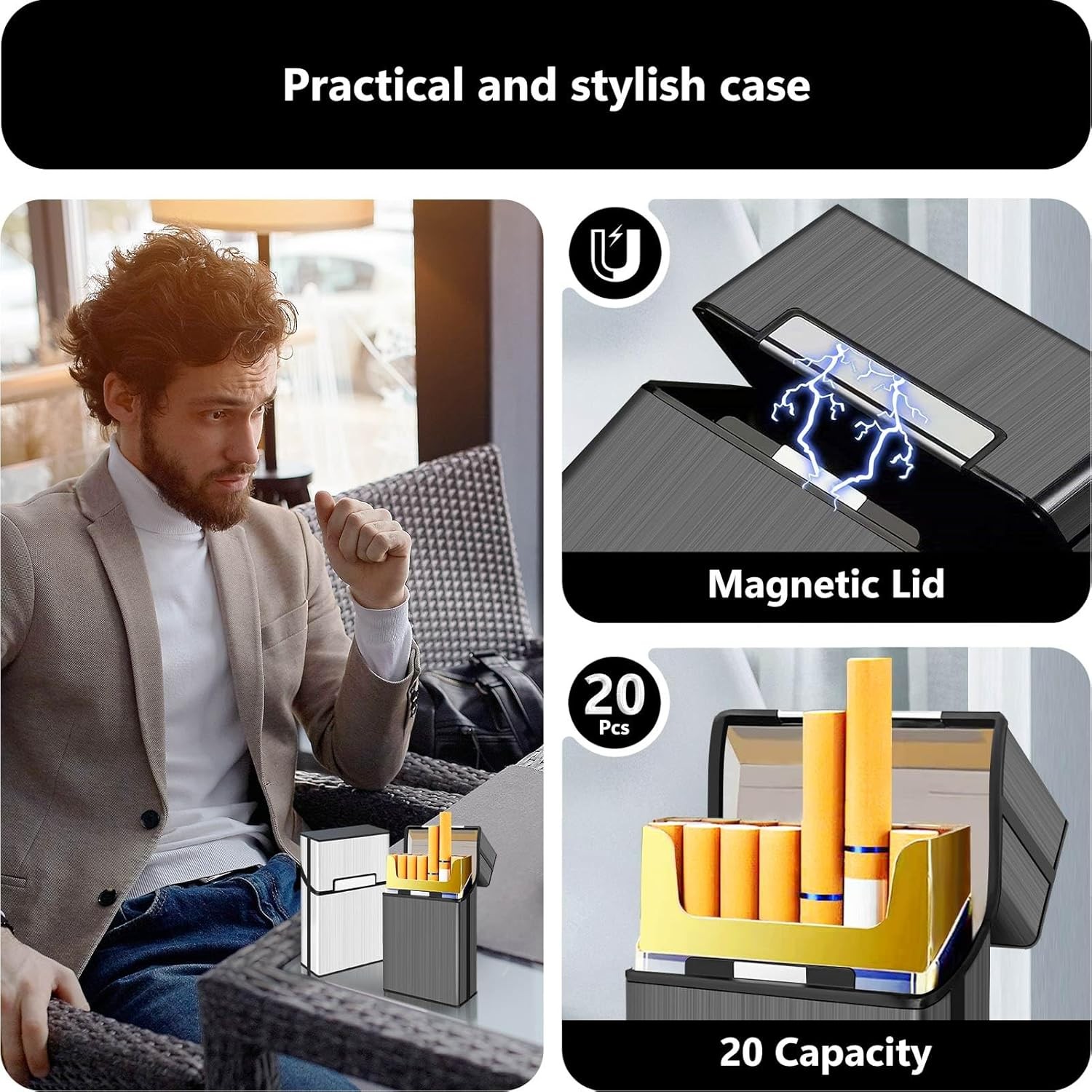 Practical and stylish case

Magnetic Lid

20
Pcs

20 Capacity