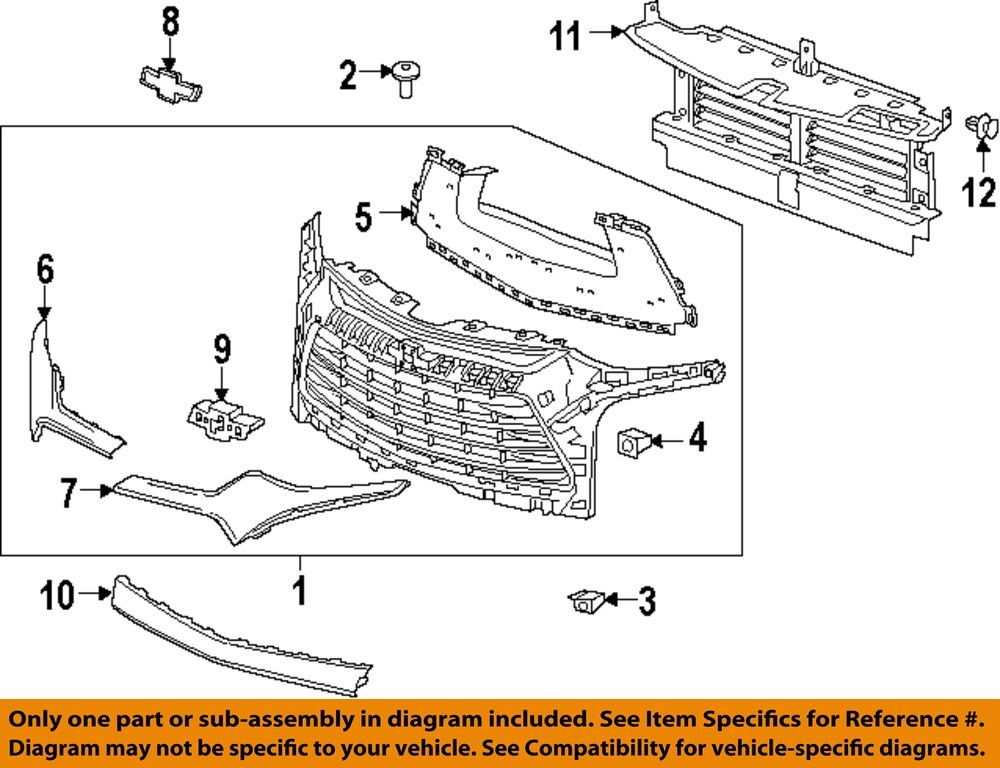 8
2
11
12
5
6
9
4
7
1
10
3

Only one part or sub-assembly in diagram included. See Item Specifics for Reference #.
Diagram may not be specific to your vehicle. See Compatibility for vehicle-specific diagrams.