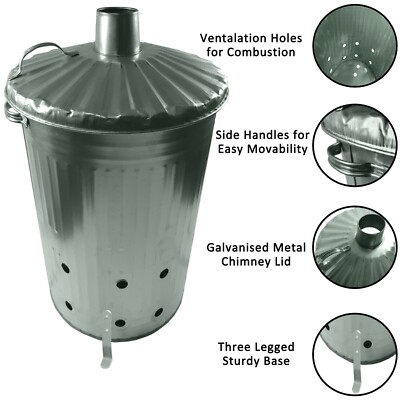 Ventalation Holes for Combustion

Side Handles for Easy Movability

Galvanised Metal Chimney Lid

Three Legged Sturdy Base