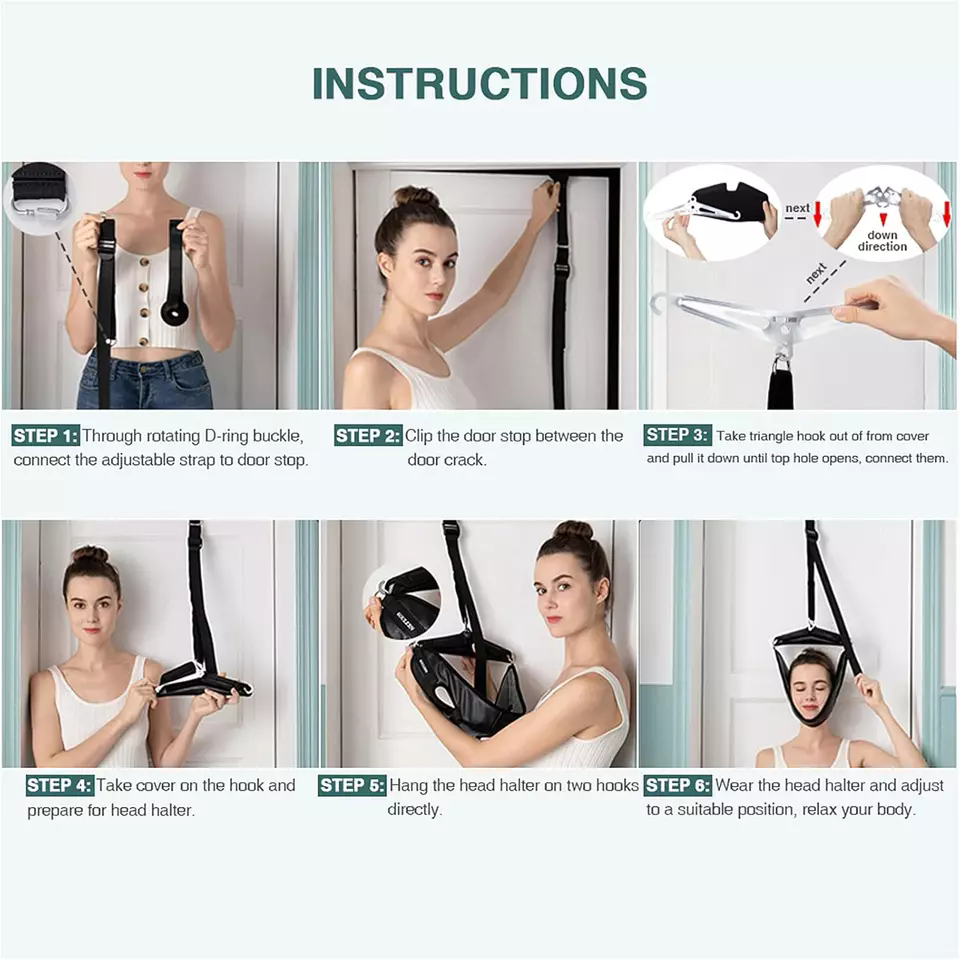 INSTRUCTIONS

next

down direction

next

STEP 1: Through rotating D-ring buckle, connect the adjustable strap to door stop.

STEP 2: Clip the door stop between the door crack.

STEP 3: Take triangle hook out of from cover and pull it down until top hole opens, connect them.

STEP 4: Take cover on the hook and prepare for head halter.

STEP 5: Hang the head halter on two hooks directly.

STEP 6: Wear the head halter and adjust to a suitable position, relax your body.