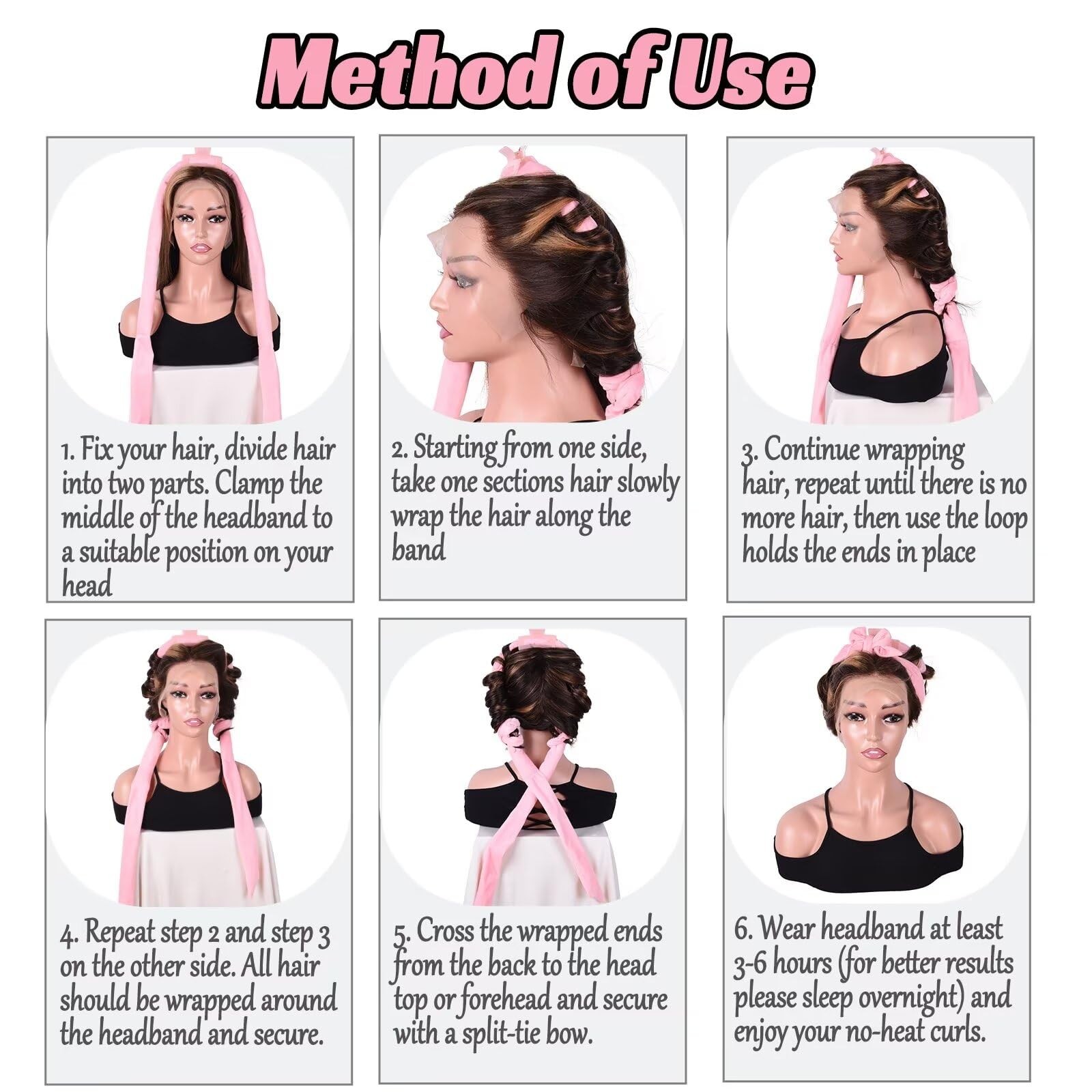 Method of Use

1. Fix your hair, divide hair into two parts. Clamp the middle of the headband to a suitable position on your head

2. Starting from one side, take one sections hair slowly wrap the hair along the band

3. Continue wrapping hair, repeat until there is no more hair, then use the loop holds the ends in place

4. Repeat step 2 and step 3 on the other side. All hair should be wrapped around the headband and secure.

5. Cross the wrapped ends from the back to the head top or forehead and secure with a split-tie bow.

6. Wear headband at least 3-6 hours (for better results please sleep overnight) and enjoy your no-heat curls.