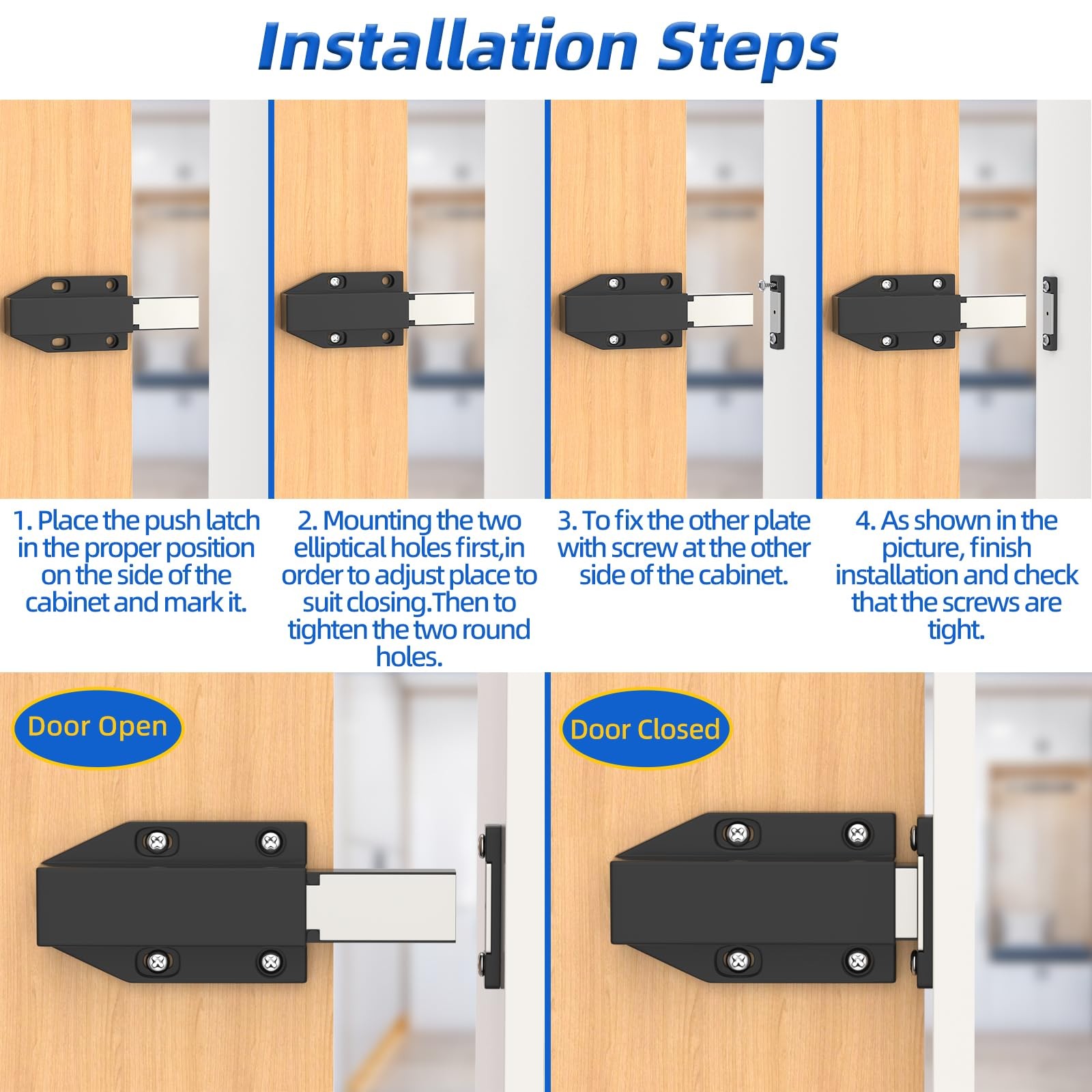 Installation Steps

1. Place the push latch in the proper position on the side of the cabinet and mark it.

2. Mounting the two elliptical holes first,in order to adjust place to suit closing.Then to tighten the two round holes.

3. To fix the other plate with screw at the other side of the cabinet.

4. As shown in the picture, finish installation and check that the screws are tight.

Door Open

Door Closed