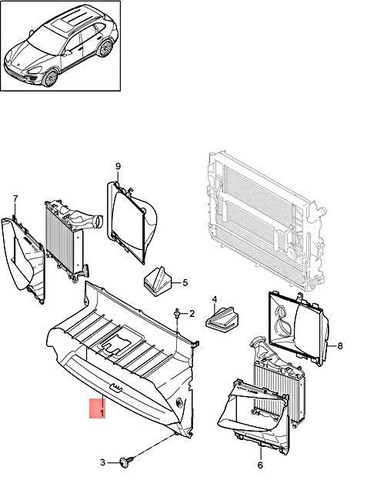 9
7
5
2
4
8
1
3
6