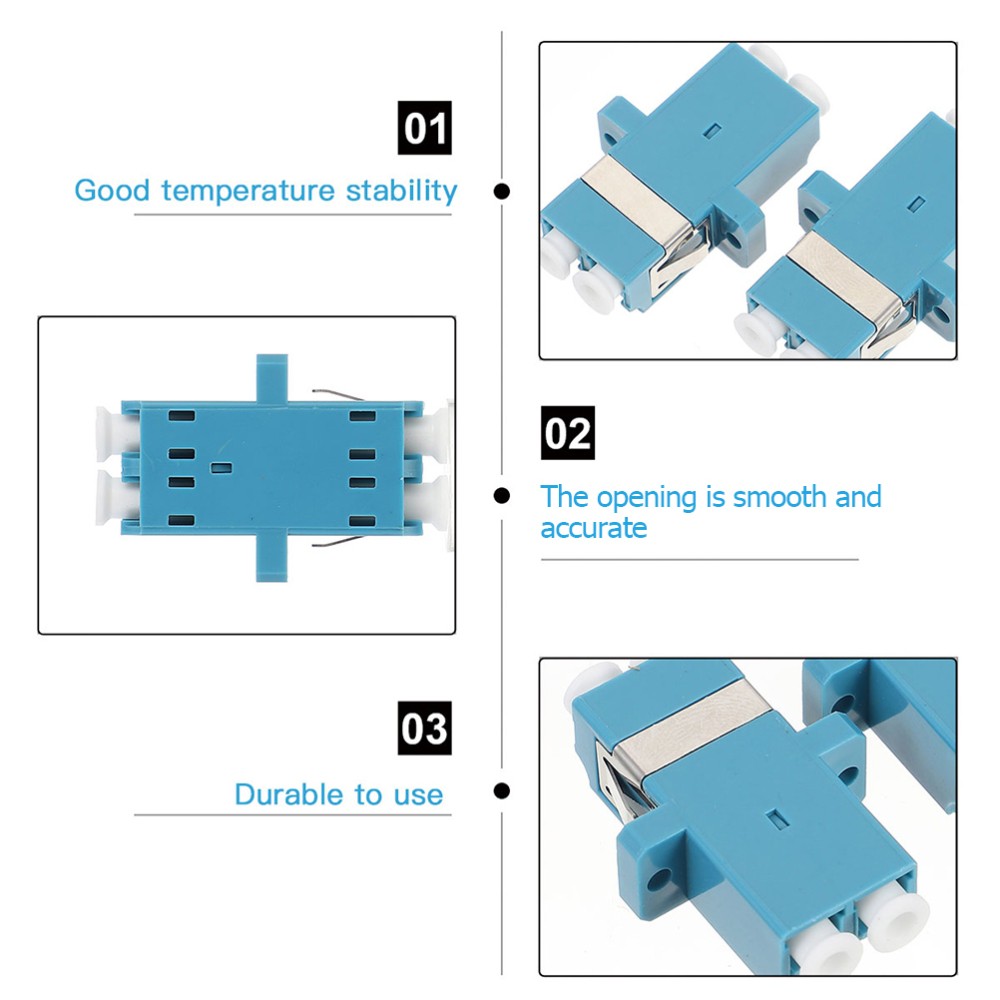 01

Good temperature stability

02

The opening is smooth and accurate

03

Durable to use