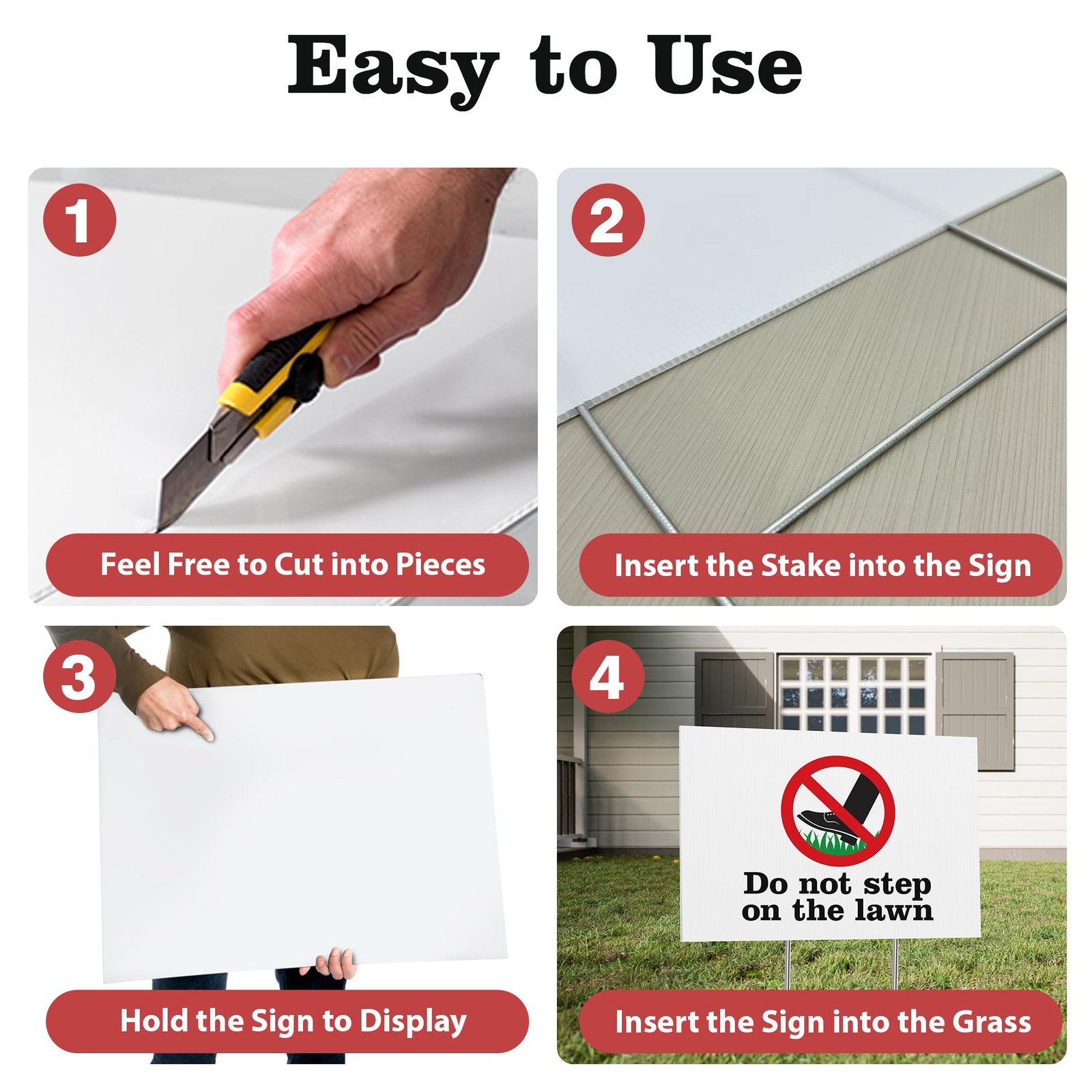 Easy to Use

1

Feel Free to Cut into Pieces

2

Insert the Stake into the Sign

3

Hold the Sign to Display

4

Do not step on the lawn

Insert the Sign into the Grass