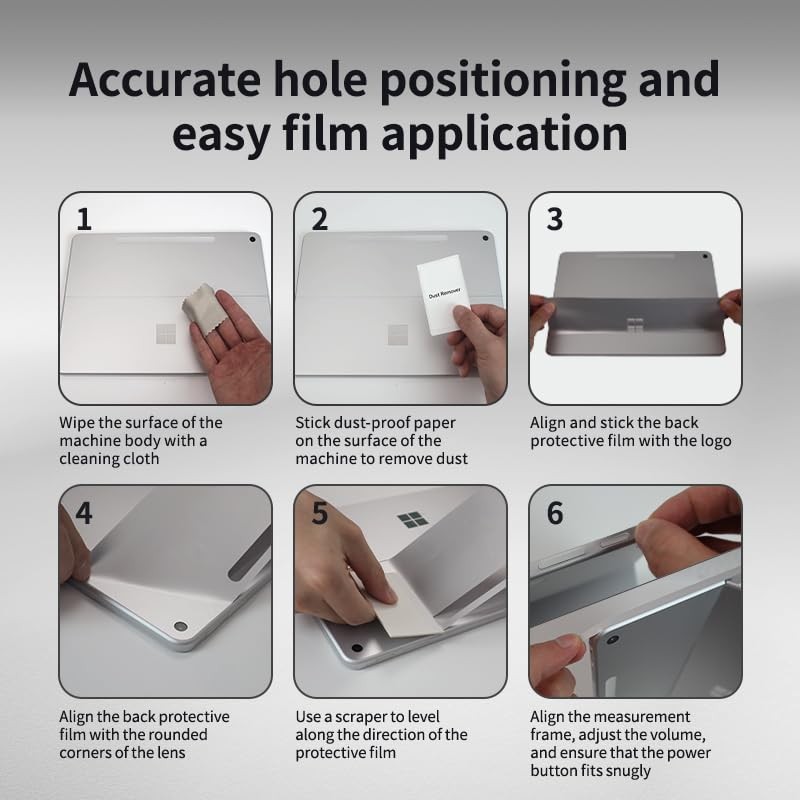 Accurate hole positioning and easy film application

1

Wipe the surface of the machine body with a cleaning cloth

2

Dust Remover

Stick dust-proof paper on the surface of the machine to remove dust

3

Align and stick the back protective film with the logo

4

Align the back protective film with the rounded corners of the lens

5

Use a scraper to level along the direction of the protective film

6

Align the measurement frame, adjust the volume, and ensure that the power button fits snugly