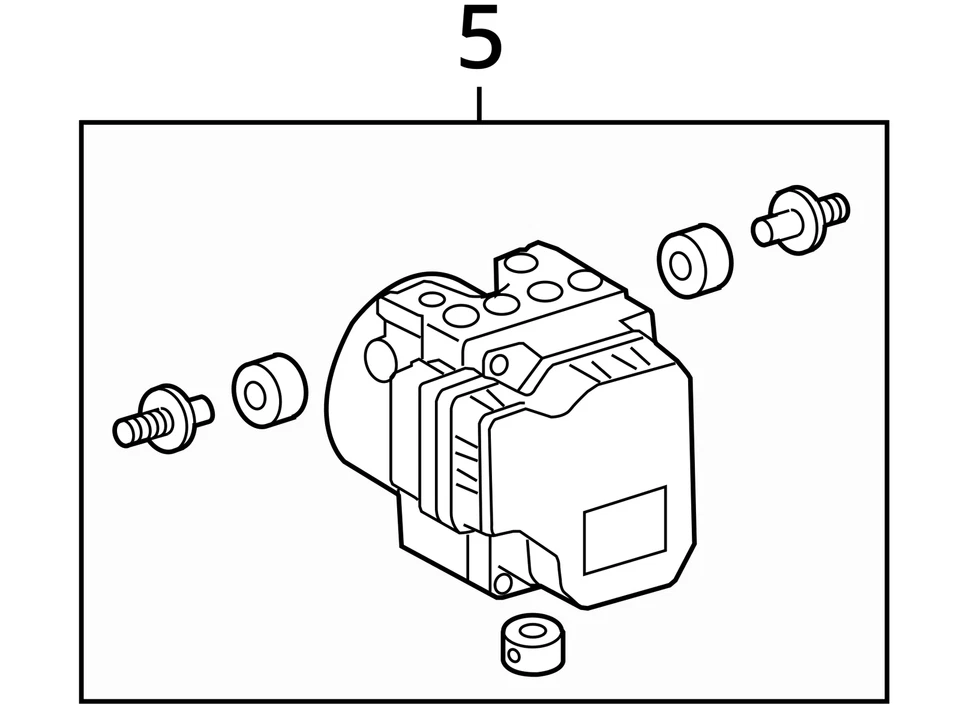 5