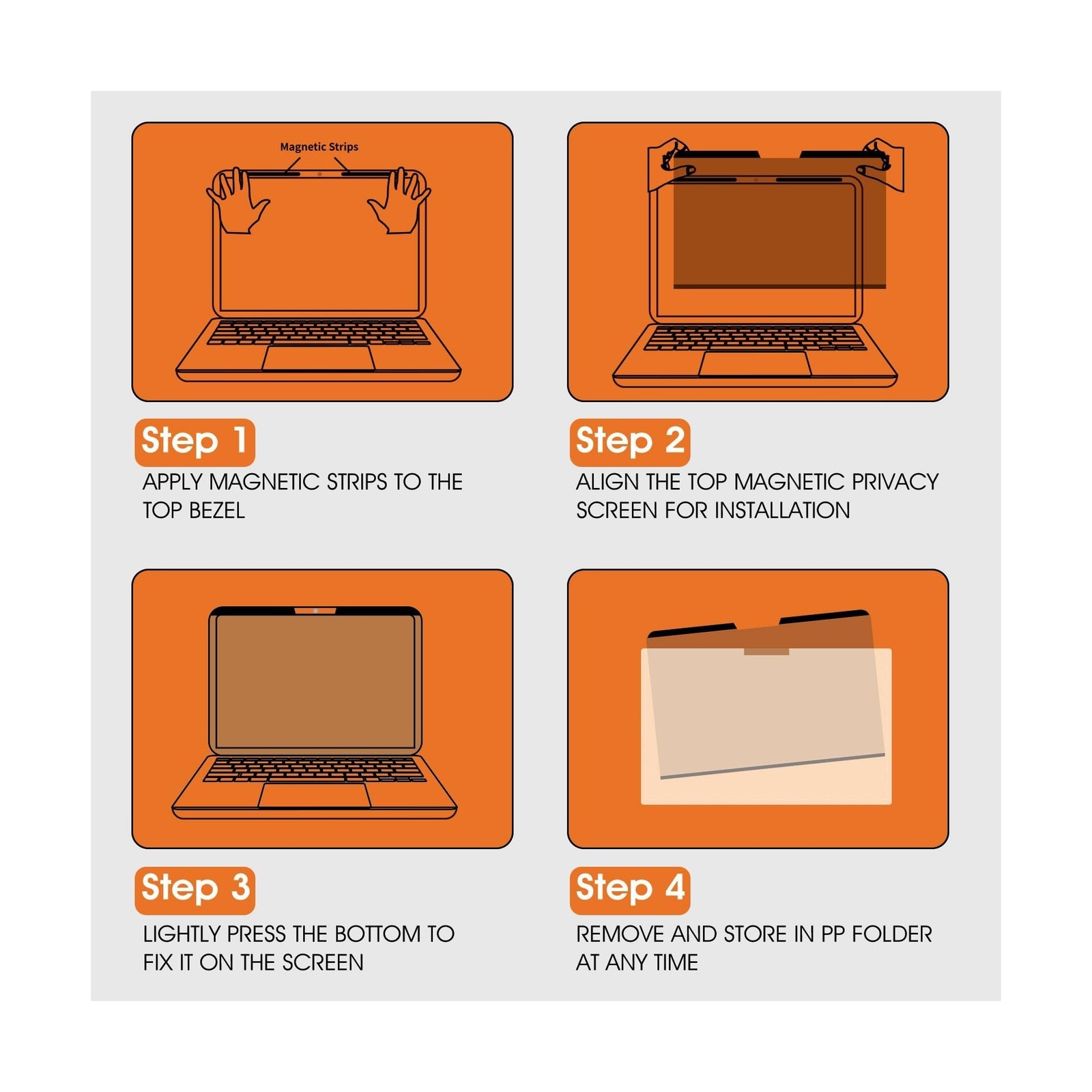 Magnetic Strips

Step 1
APPLY MAGNETIC STRIPS TO THE TOP BEZEL

Step 2
ALIGN THE TOP MAGNETIC PRIVACY SCREEN FOR INSTALLATION

Step 3
LIGHTLY PRESS THE BOTTOM TO FIX IT ON THE SCREEN

Step 4
REMOVE AND STORE IN PP FOLDER AT ANY TIME