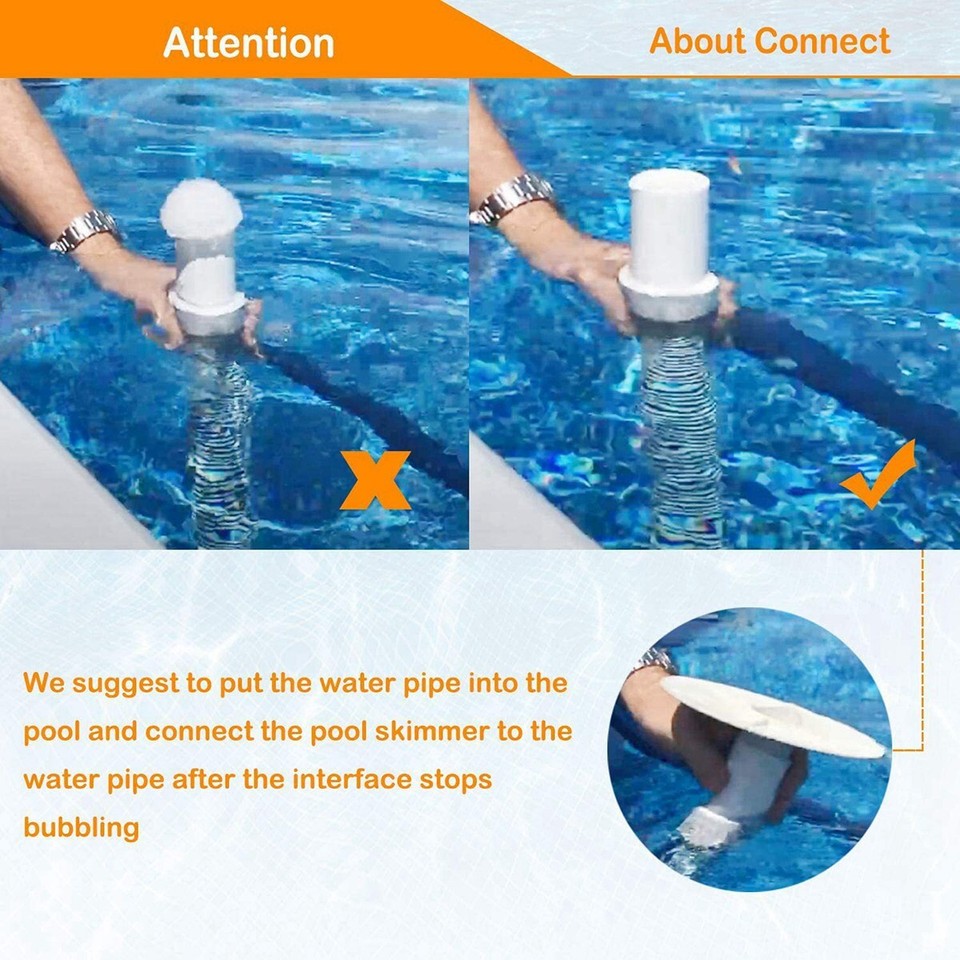 Attention

About Connect

We suggest to put the water pipe into the pool and connect the pool skimmer to the water pipe after the interface stops bubbling