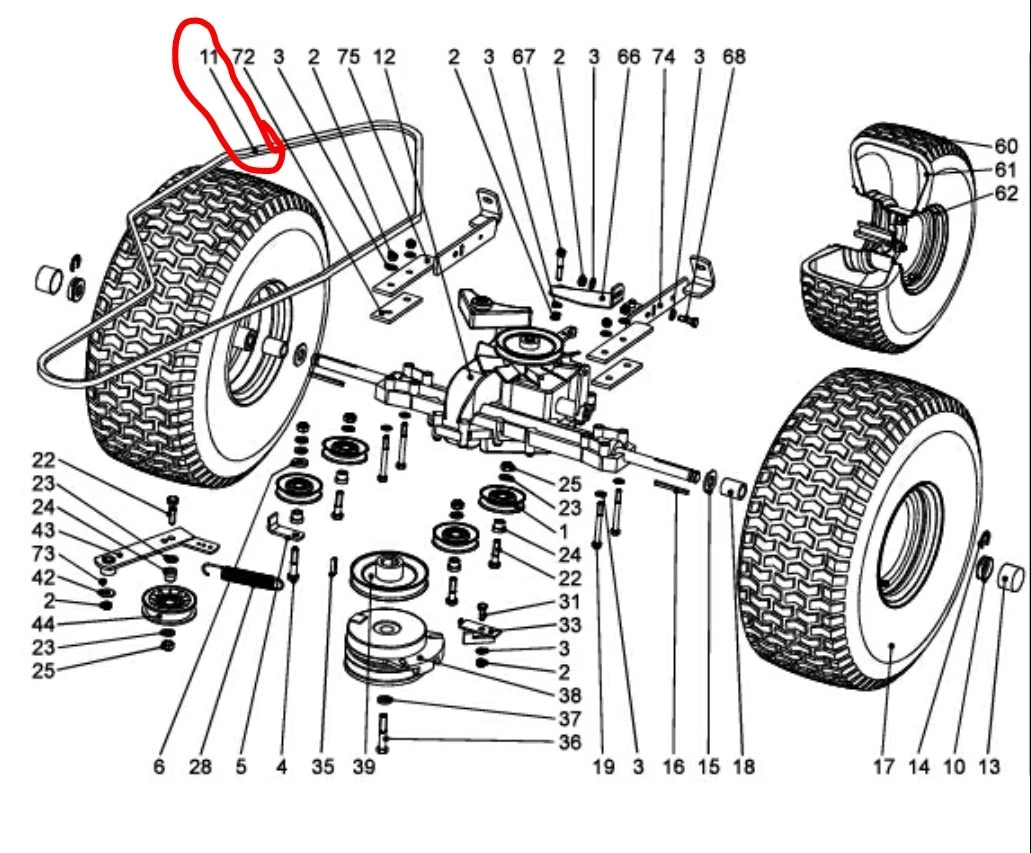 11 72 3 2 75 12 2 3 67 2 3 66 74 3 68

60
61
62

22
23
24
43
73
42
2
44
23
25

25
23
1
24
22
31
33
3
2
38
37
36

6 28 5 4 35 39 19 3 16 15 18 17 14 10 13