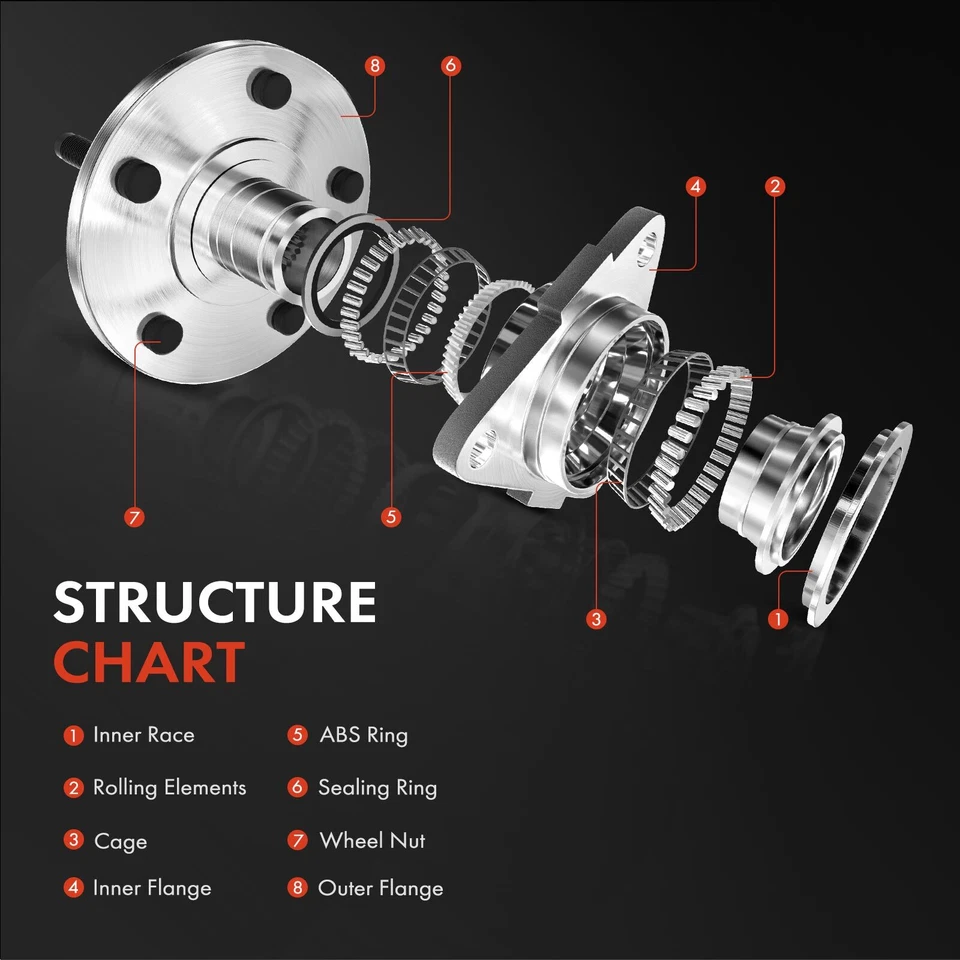 8
6
4
2
7
5
3
1

STRUCTURE
CHART

1 Inner Race
2 Rolling Elements
3 Cage
4 Inner Flange
5 ABS Ring
6 Sealing Ring
7 Wheel Nut
8 Outer Flange