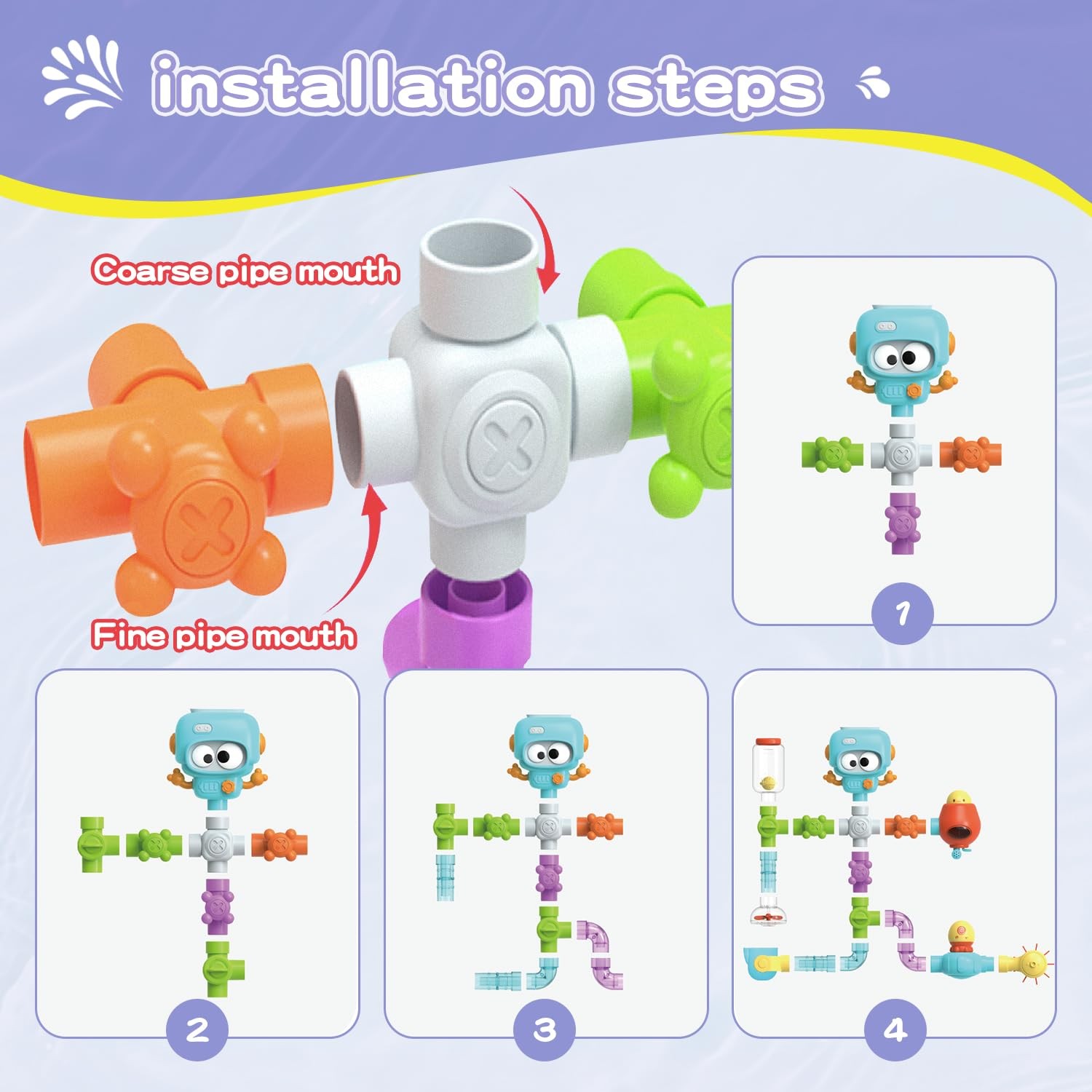 installation steps

Coarse pipe mouth

Fine pipe mouth

1

2

3

4