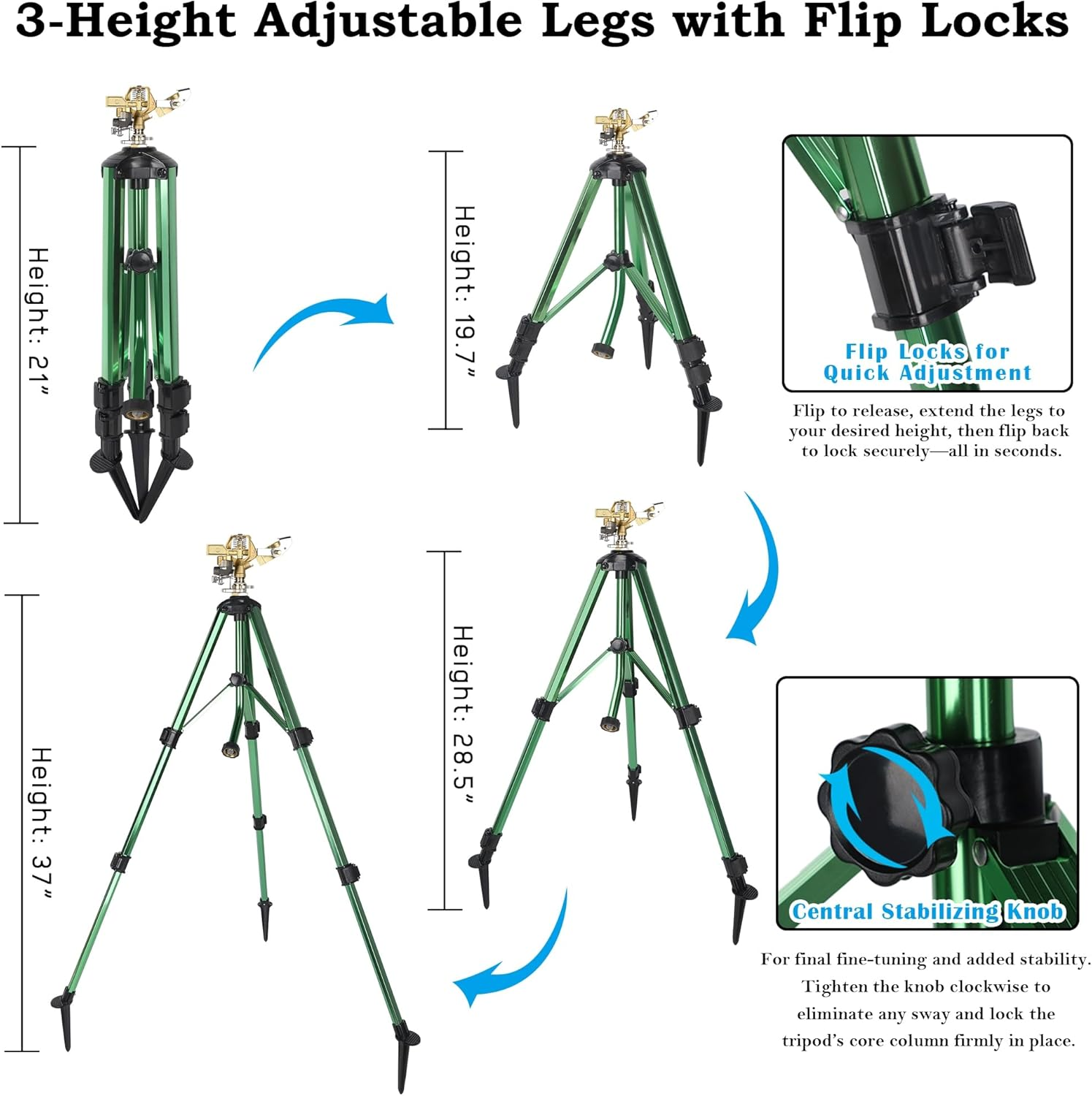 3-Height Adjustable Legs with Flip Locks

Height: 21"

Height: 19.7"

Flip Locks for Quick Adjustment

Flip to release, extend the legs to your desired height, then flip back to lock securely—all in seconds.

Height: 37"

Height: 28.5"

Central Stabilizing Knob

For final fine-tuning and added stability. Tighten the knob clockwise to eliminate any sway and lock the tripod's core column firmly in place.