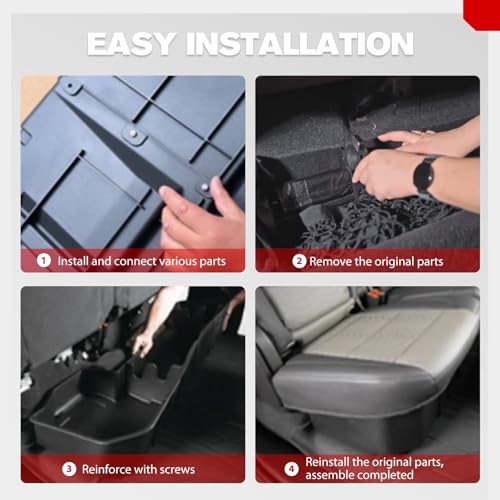 EASY INSTALLATION

1 Install and connect various parts

2 Remove the original parts

3 Reinforce with screws

4 Reinstall the original parts, assemble completed