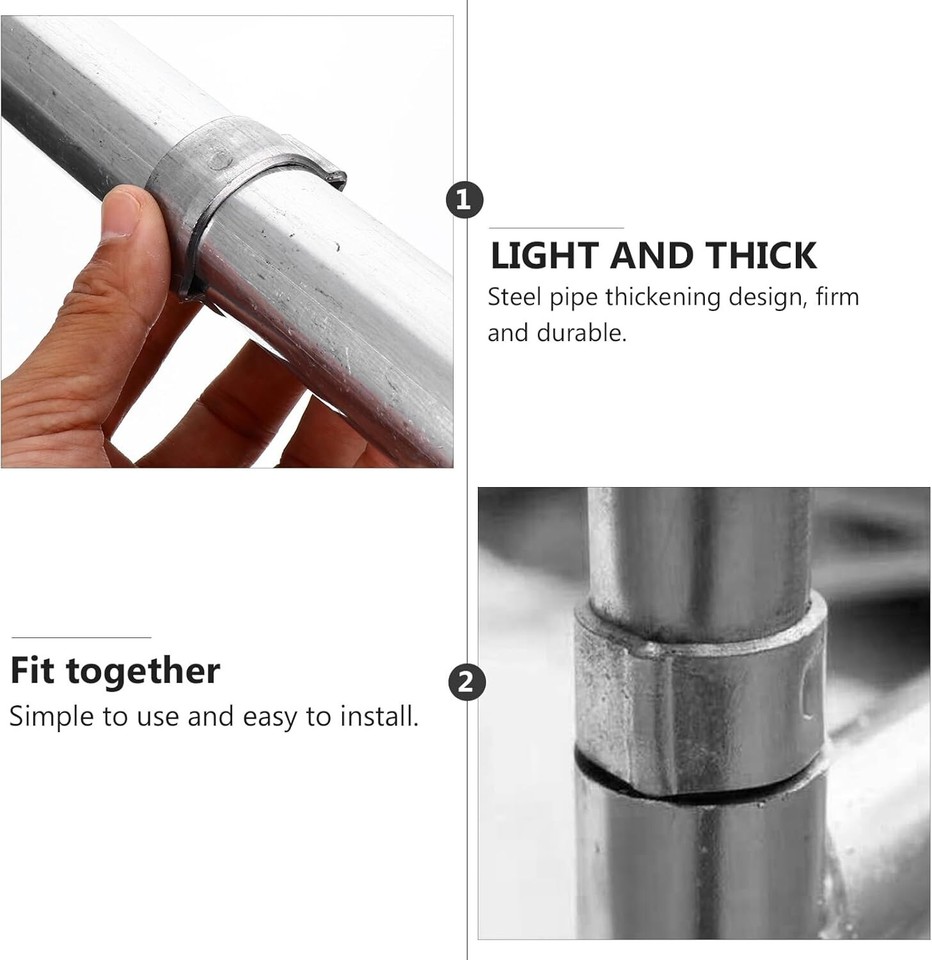 1

LIGHT AND THICK

Steel pipe thickening design, firm and durable.

Fit together

Simple to use and easy to install.

2