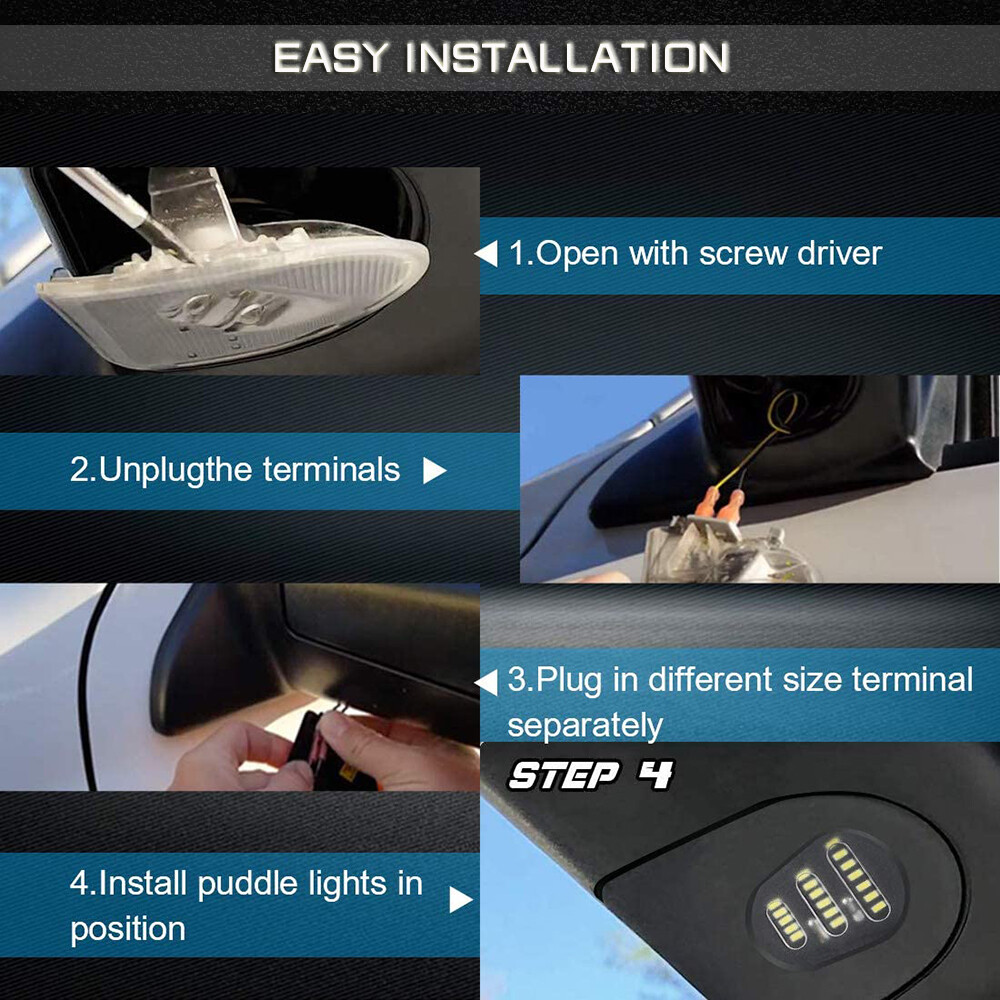 EASY INSTALLATION

1.Open with screw driver

2.Unplugthe terminals

3.Plug in different size terminal separately

STEP 4

4.Install puddle lights in position