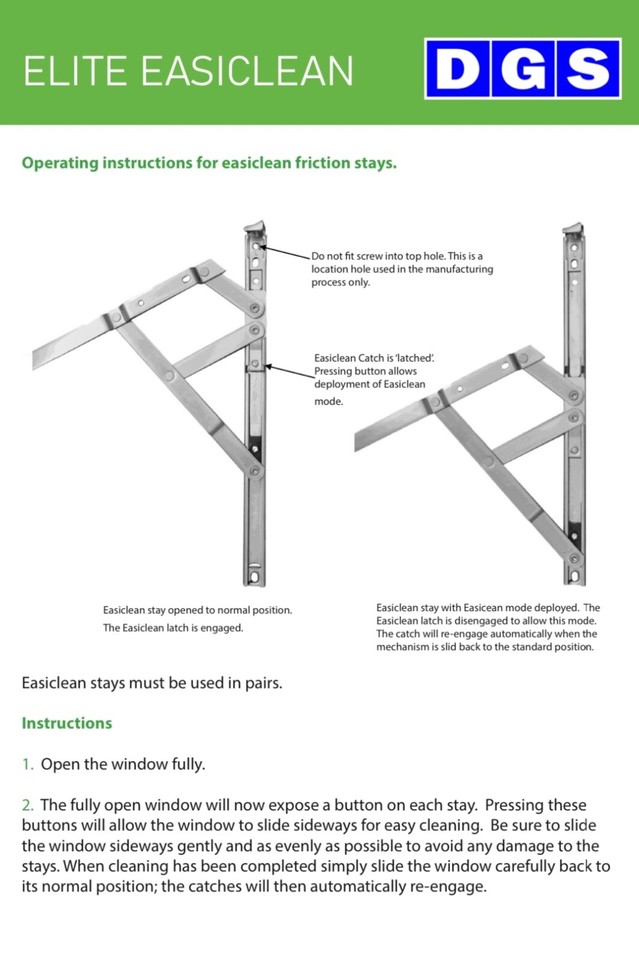 ELITE EASICLEAN

DGS

Operating instructions for easiclean friction stays.

Do not fit screw into top hole. This is a location hole used in the manufacturing process only.

Easiclean Catch is 'latched'. Pressing button allows deployment of Easiclean mode.

Easiclean stay opened to normal position. The Easiclean latch is engaged.

Easiclean stay with Easicean mode deployed. The Easiclean latch is disengaged to allow this mode. The catch will re-engage automatically when the mechanism is slid back to the standard position.

Easiclean stays must be used in pairs.

Instructions

1. Open the window fully.

2. The fully open window will now expose a button on each stay. Pressing these buttons will allow the window to slide sideways for easy cleaning. Be sure to slide the window sideways gently and as evenly as possible to avoid any damage to the stays. When cleaning has been completed simply slide the window carefully back to its normal position; the catches will then automatically re-engage.