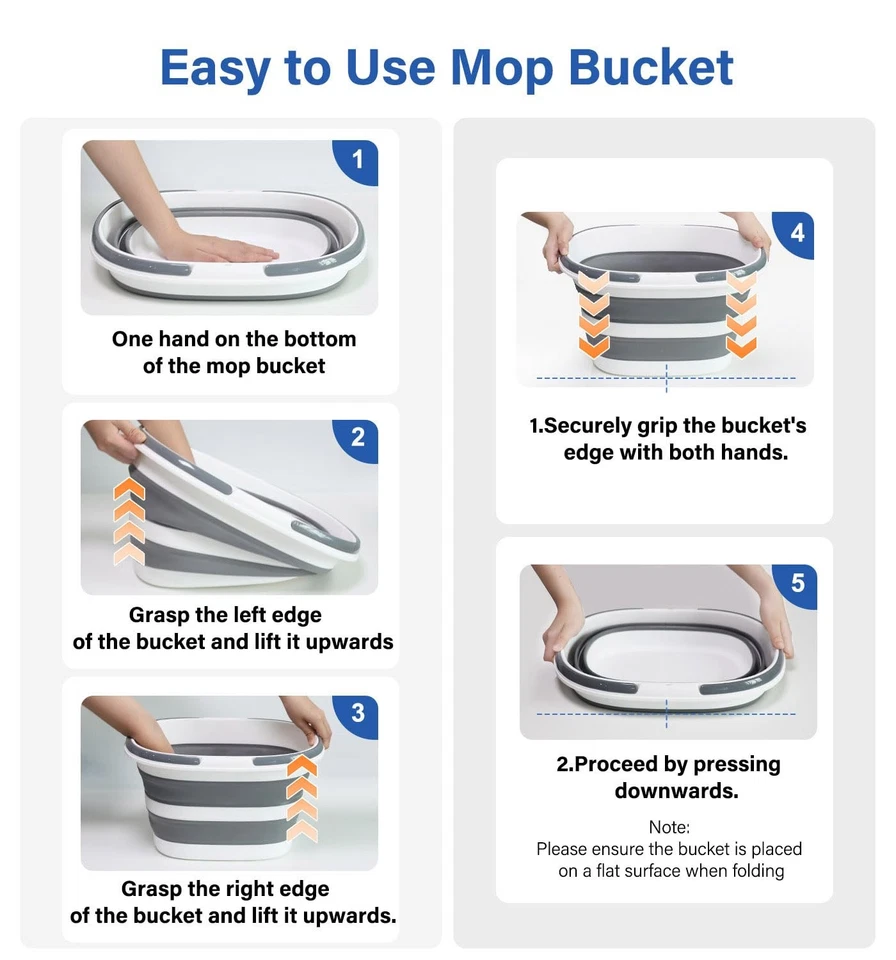 Easy to Use Mop Bucket

1

One hand on the bottom of the mop bucket

2

Grasp the left edge of the bucket and lift it upwards

3

Grasp the right edge of the bucket and lift it upwards.

4

1.Securely grip the bucket's edge with both hands.

5

2.Proceed by pressing downwards.

Note:
Please ensure the bucket is placed on a flat surface when folding