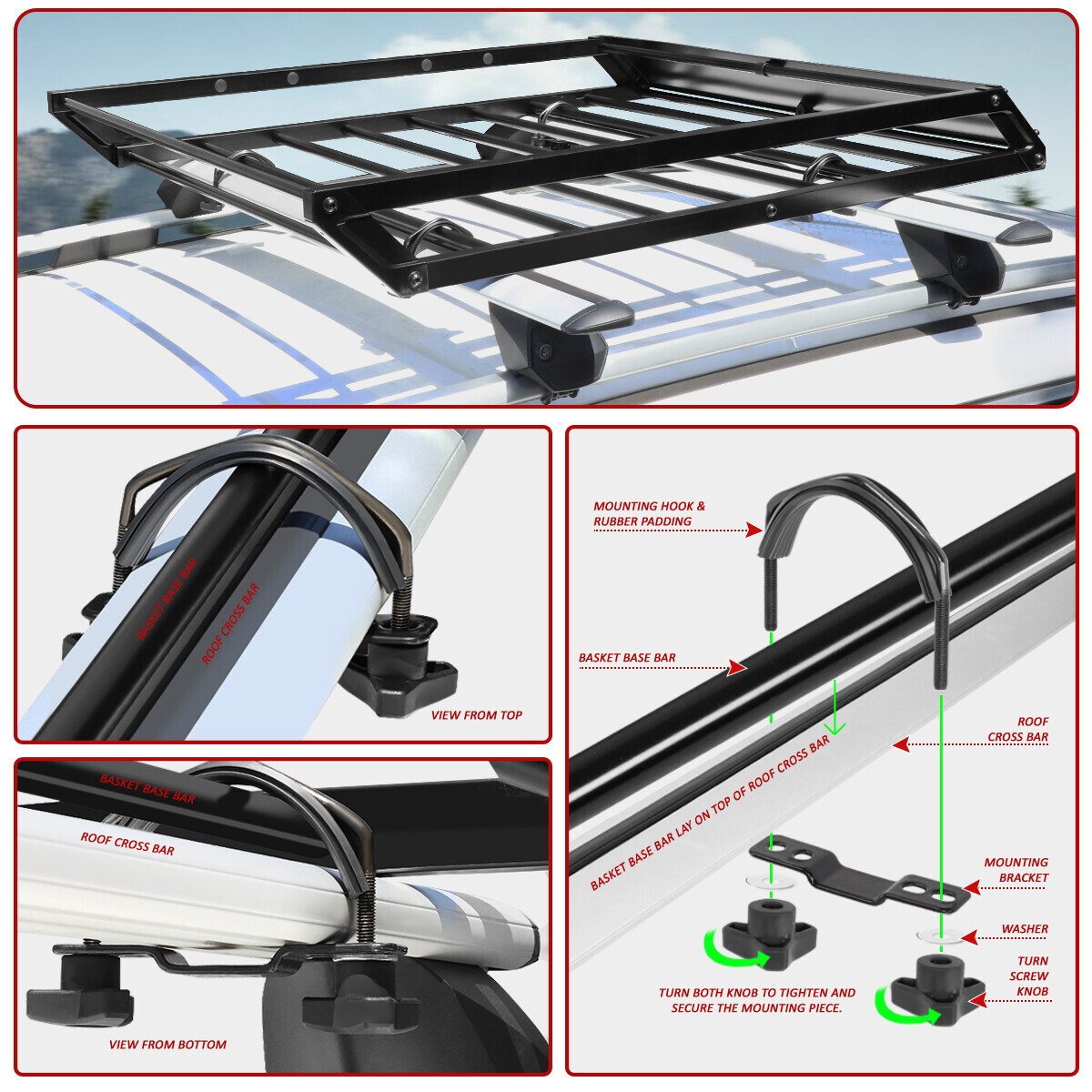 BASKET BASE BAR
ROOF CROSS BAR
VIEW FROM TOP

BASKET BASE BAR
ROOF CROSS BAR
VIEW FROM BOTTOM

MOUNTING HOOK & RUBBER PADDING
BASKET BASE BAR
ROOF CROSS BAR
BASKET BASE BAR LAY ON TOP OF ROOF CROSS BAR
MOUNTING BRACKET
WASHER
TURN SCREW KNOB
TURN BOTH KNOB TO TIGHTEN AND SECURE THE MOUNTING PIECE.