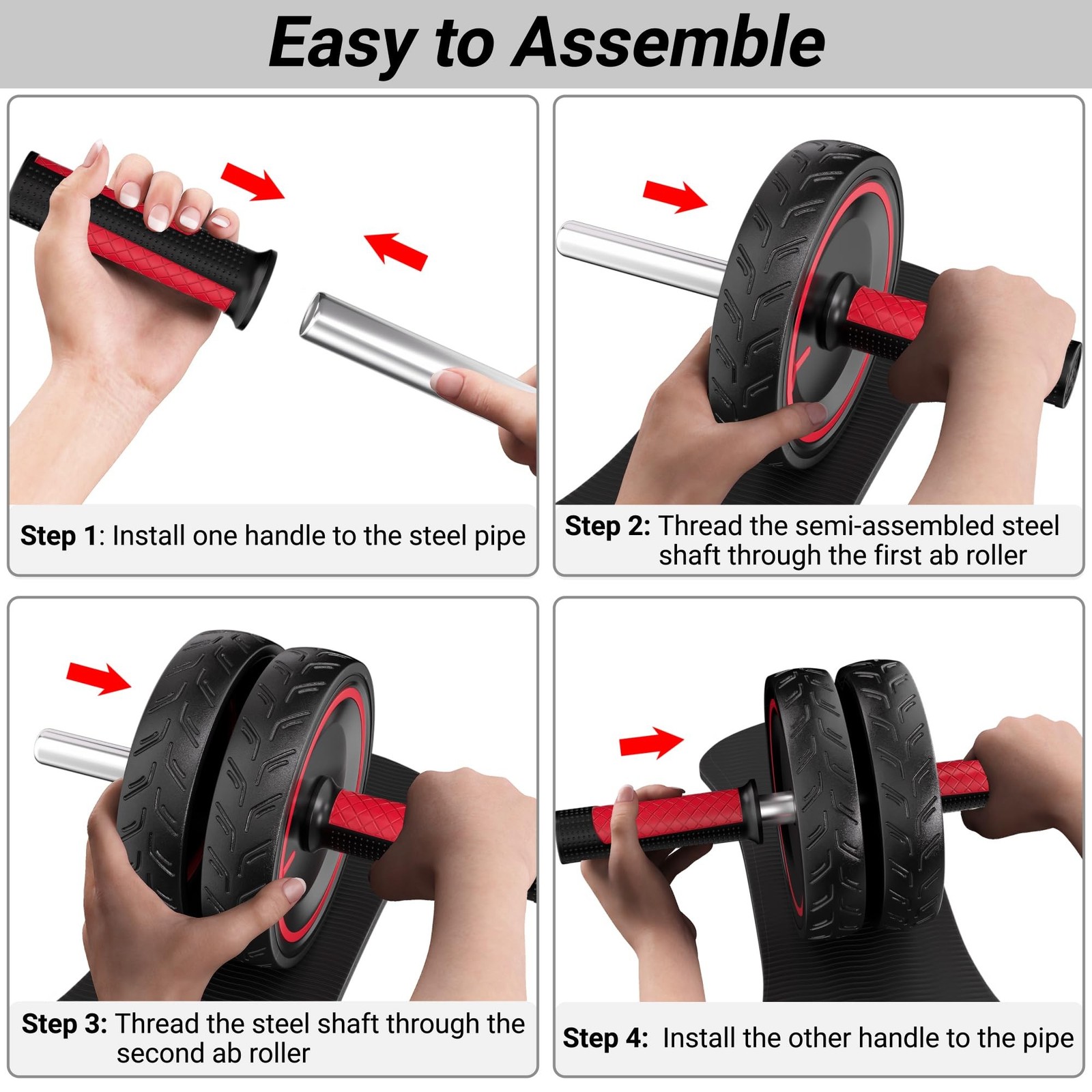 Easy to Assemble

Step 1: Install one handle to the steel pipe

Step 2: Thread the semi-assembled steel shaft through the first ab roller

Step 3: Thread the steel shaft through the second ab roller

Step 4: Install the other handle to the pipe