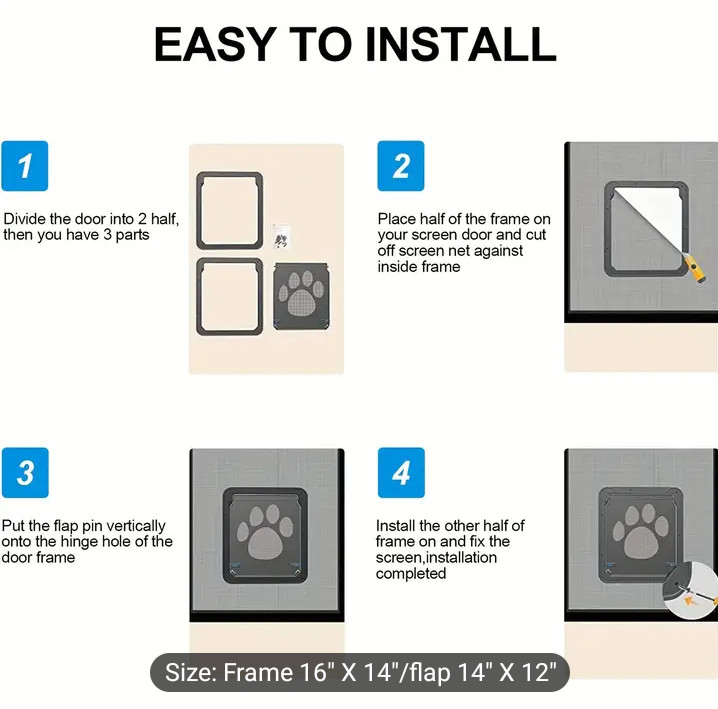 EASY TO INSTALL

1

Divide the door into 2 half, then you have 3 parts

2

Place half of the frame on your screen door and cut off screen net against inside frame

3

Put the flap pin vertically onto the hinge hole of the door frame

4

Install the other half of frame on and fix the screen,installation completed

Size: Frame 16" X 14"/flap 14" X 12"