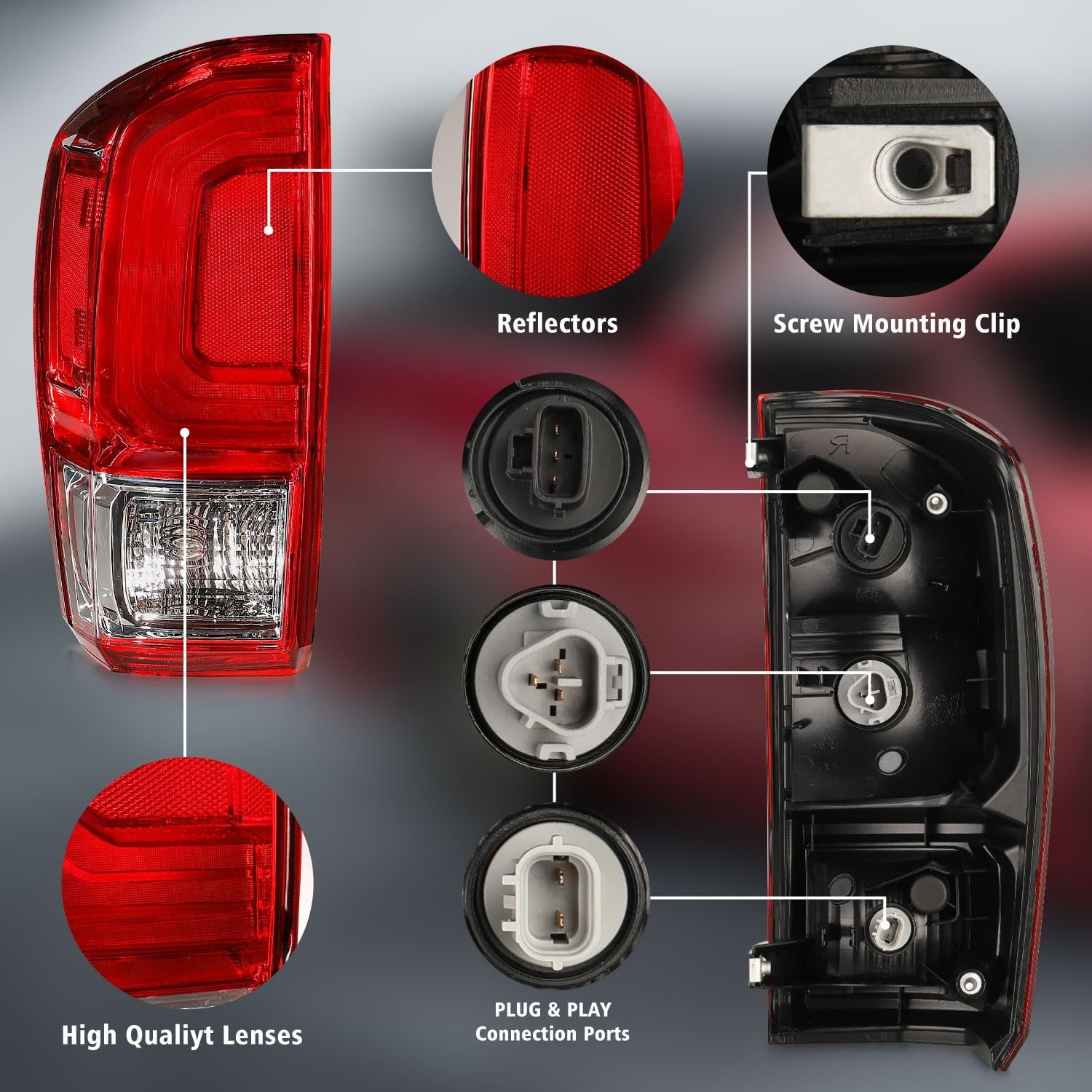 Reflectors

Screw Mounting Clip

High Qualiyt Lenses

PLUG & PLAY
Connection Ports