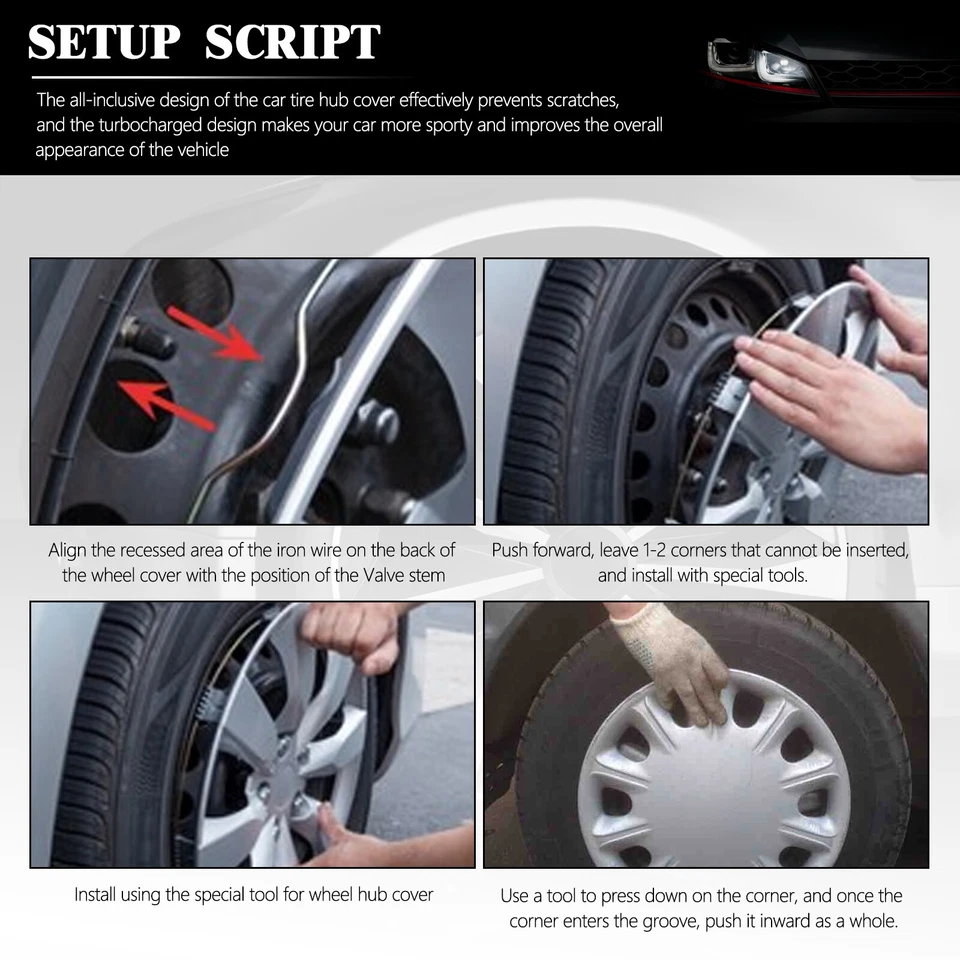 SETUP SCRIPT

The all-inclusive design of the car tire hub cover effectively prevents scratches, and the turbocharged design makes your car more sporty and improves the overall appearance of the vehicle

Align the recessed area of the iron wire on the back of the wheel cover with the position of the Valve stem

Push forward, leave 1-2 corners that cannot be inserted, and install with special tools.

Install using the special tool for wheel hub cover

Use a tool to press down on the corner, and once the corner enters the groove, push it inward as a whole.