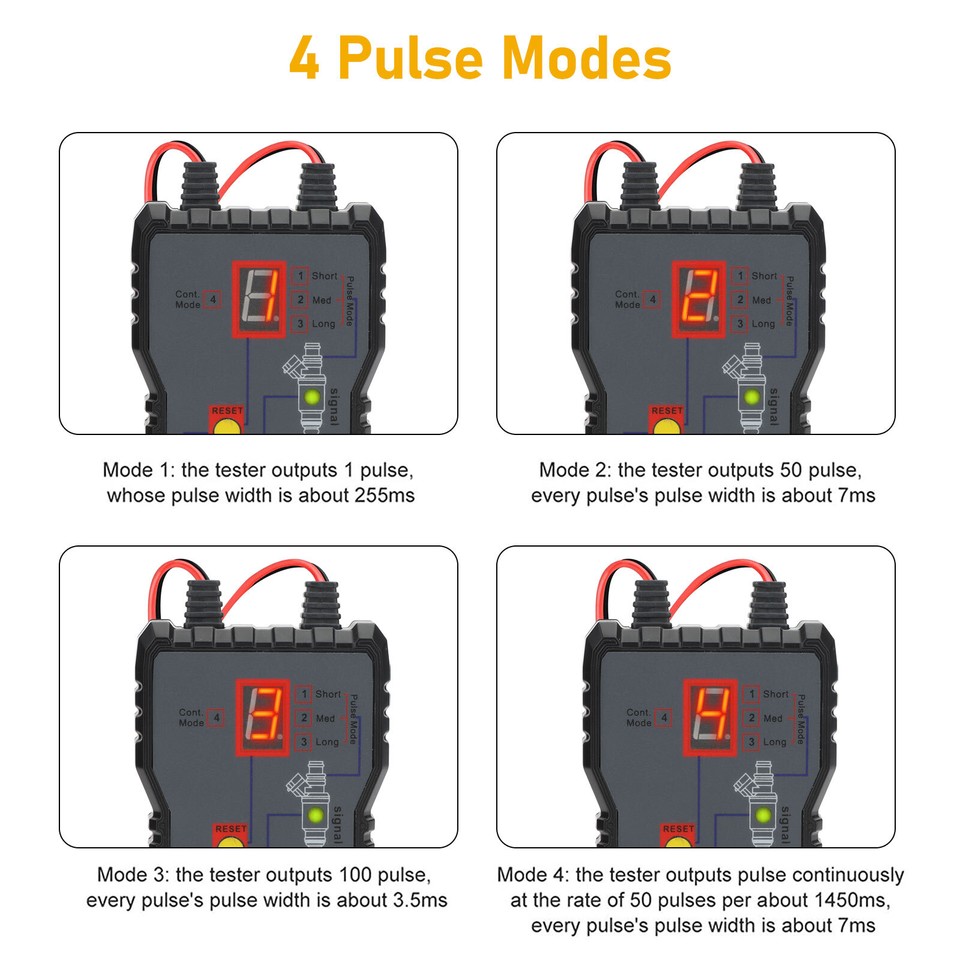 4 Pulse Modes

Cont. Mode 4
1
1 Short
2 Med
3 Long
Pulse Mode
signal
RESET

Mode 1: the tester outputs 1 pulse, whose pulse width is about 255ms

Cont. Mode 4
2
1 Short
2 Med
3 Long
Pulse Mode
signal
RESET

Mode 2: the tester outputs 50 pulse, every pulse's pulse width is about 7ms

Cont. Mode 4
3
1 Short
2 Med
3 Long
Pulse Mode
signal
RESET

Mode 3: the tester outputs 100 pulse, every pulse's pulse width is about 3.5ms

Cont. Mode 4
4
1 Short
2 Med
3 Long
Pulse Mode
signal
RESET

Mode 4: the tester outputs pulse continuously at the rate of 50 pulses per about 1450ms, every pulse's pulse width is about 7ms