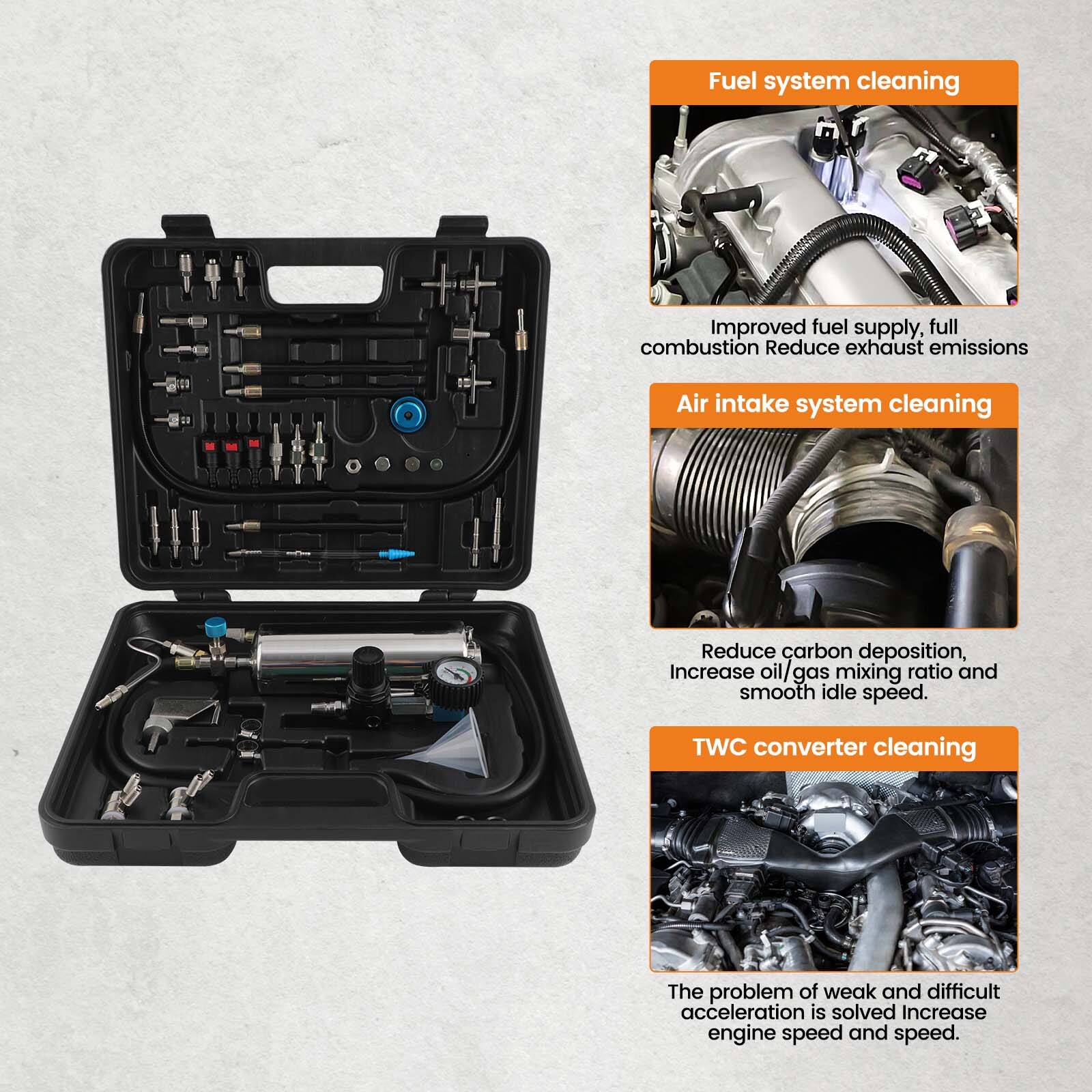 Fuel system cleaning

Improved fuel supply, full combustion Reduce exhaust emissions

Air intake system cleaning

Reduce carbon deposition, Increase oil/gas mixing ratio and smooth idle speed.

TWC converter cleaning

The problem of weak and difficult acceleration is solved Increase engine speed and speed.