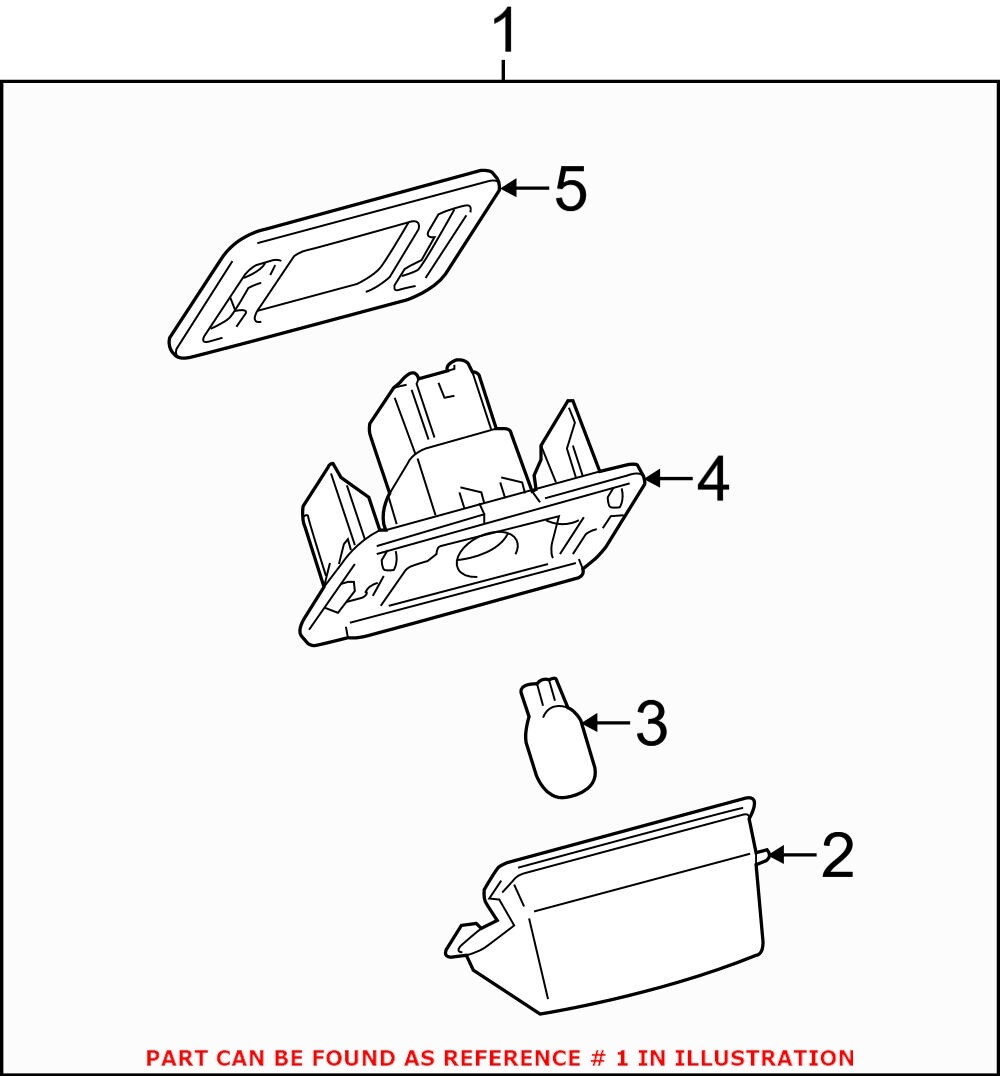 1

5

4

3

2

PART CAN BE FOUND AS REFERENCE # 1 IN ILLUSTRATION