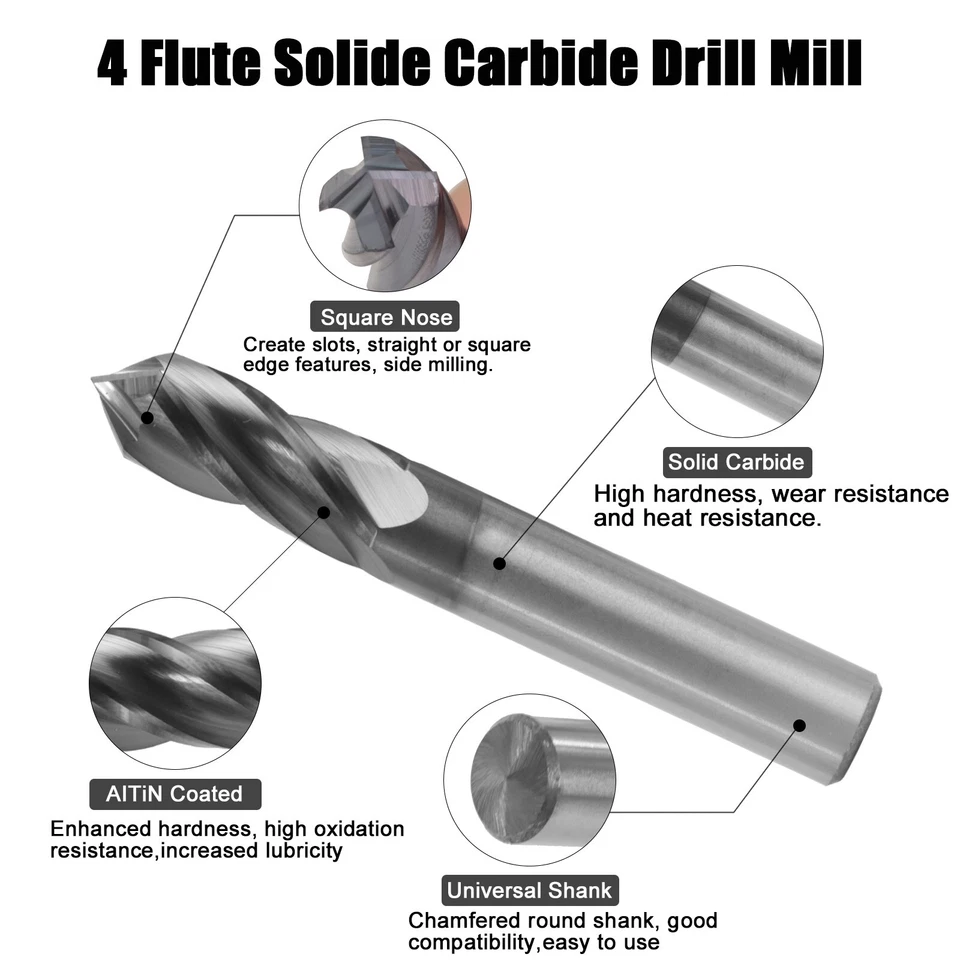 4 Flute Solide Carbide Drill Mill

Square Nose
Create slots, straight or square edge features, side milling.

Solid Carbide
High hardness, wear resistance and heat resistance.

AlTiN Coated
Enhanced hardness, high oxidation resistance,increased lubricity

Universal Shank
Chamfered round shank, good compatibility,easy to use