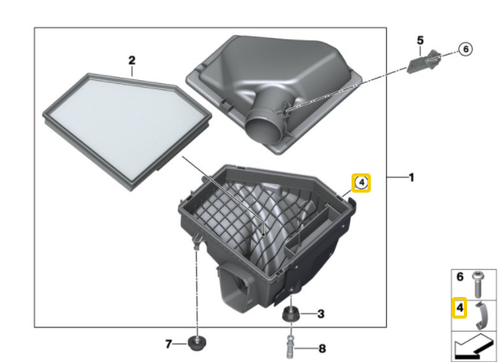 2
5
6
4
1
3
7
8
6
4