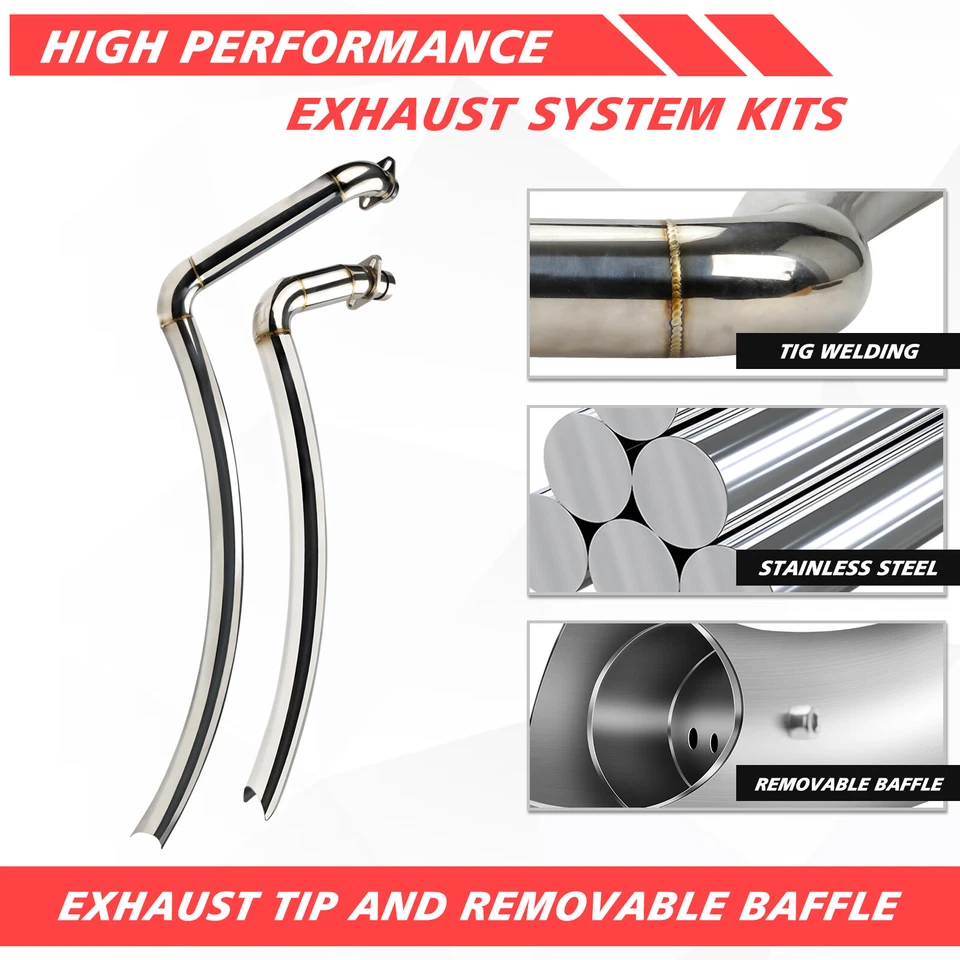 HIGH PERFORMANCE

EXHAUST SYSTEM KITS

TIG WELDING

STAINLESS STEEL

REMOVABLE BAFFLE

EXHAUST TIP AND REMOVABLE BAFFLE