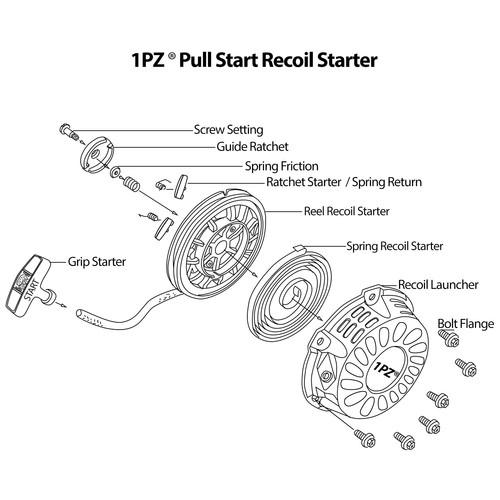 1PZ ® Pull Start Recoil Starter

Screw Setting

Guide Ratchet

Spring Friction

Ratchet Starter / Spring Return

Reel Recoil Starter

Spring Recoil Starter

Grip Starter

START

Recoil Launcher

Bolt Flange

1PZ®