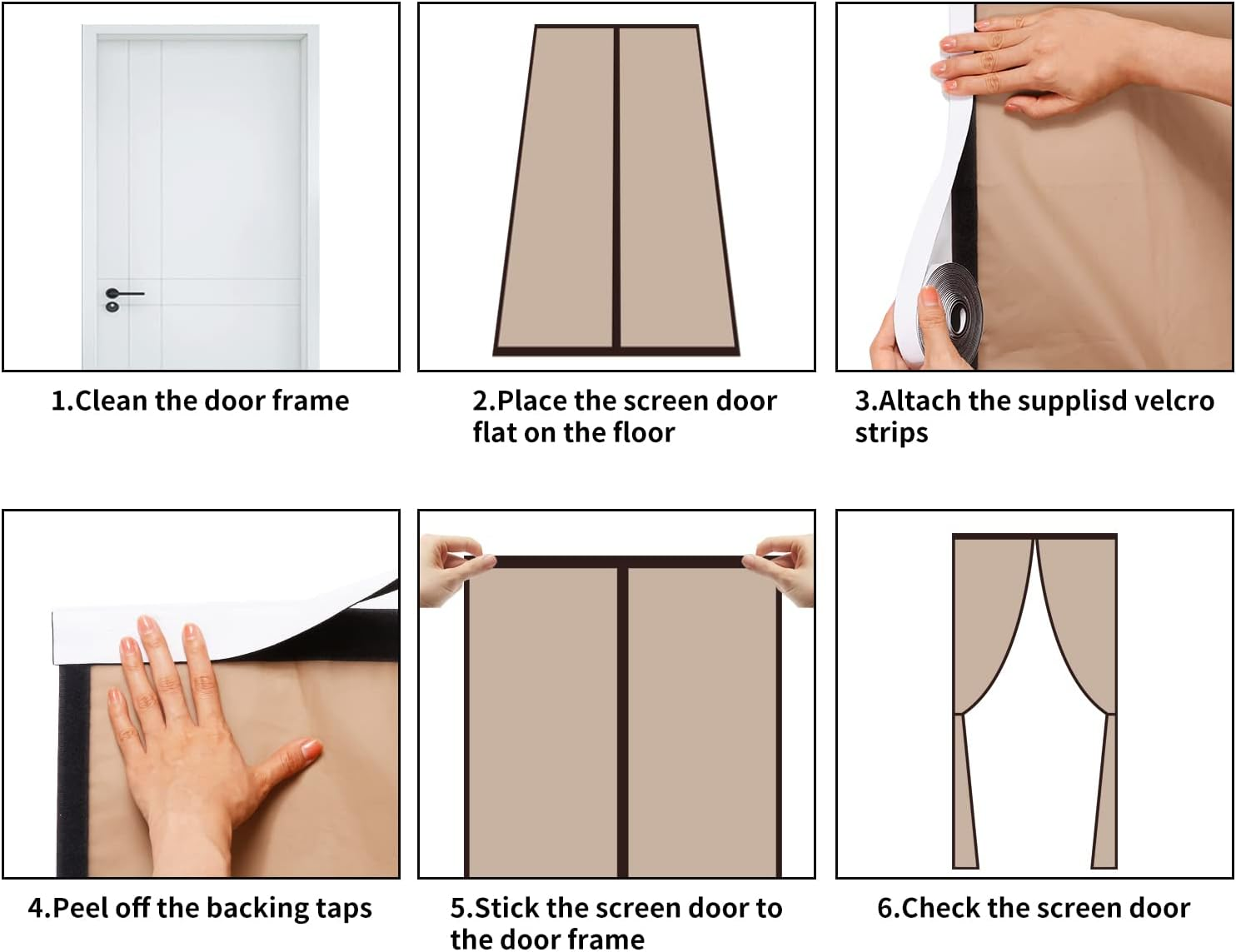 1.Clean the door frame

2.Place the screen door flat on the floor

3.Altach the supplisd velcro strips

4.Peel off the backing taps

5.Stick the screen door to the door frame

6.Check the screen door