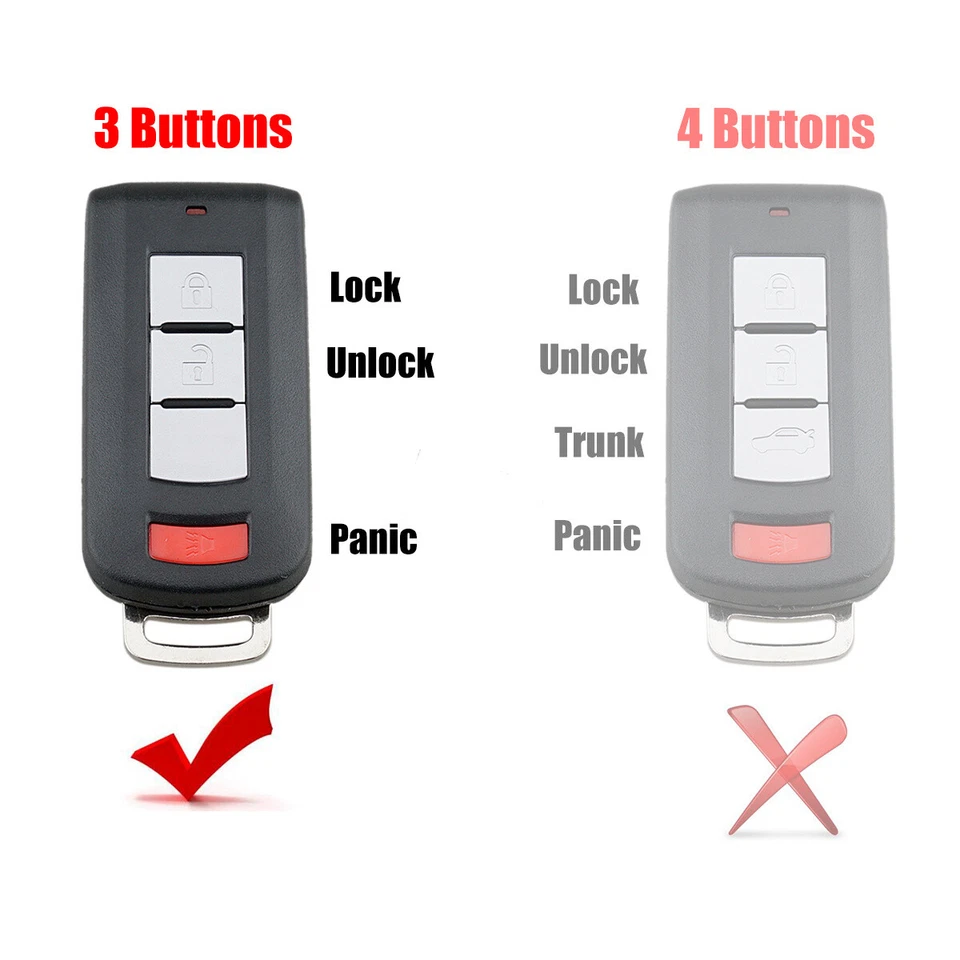 3 Buttons

Lock
Unlock
Panic

4 Buttons

Lock
Unlock
Trunk
Panic