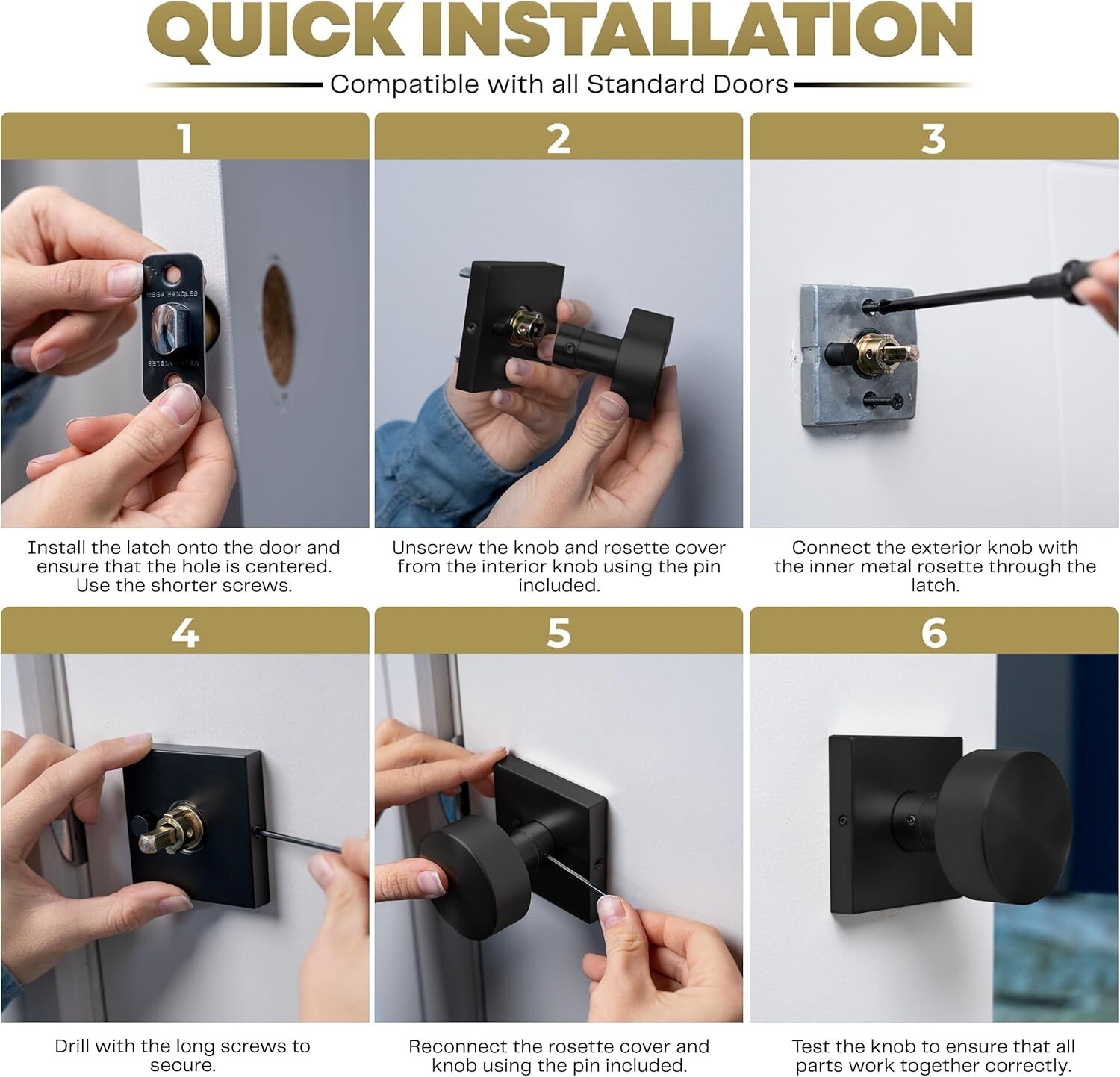 QUICK INSTALLATION

Compatible with all Standard Doors

1

MEGA HANDLES

MEGA HANDLES

Install the latch onto the door and ensure that the hole is centered. Use the shorter screws.

2

Unscrew the knob and rosette cover from the interior knob using the pin included.

3

Connect the exterior knob with the inner metal rosette through the latch.

4

Drill with the long screws to secure.

5

Reconnect the rosette cover and knob using the pin included.

6

Test the knob to ensure that all parts work together correctly.