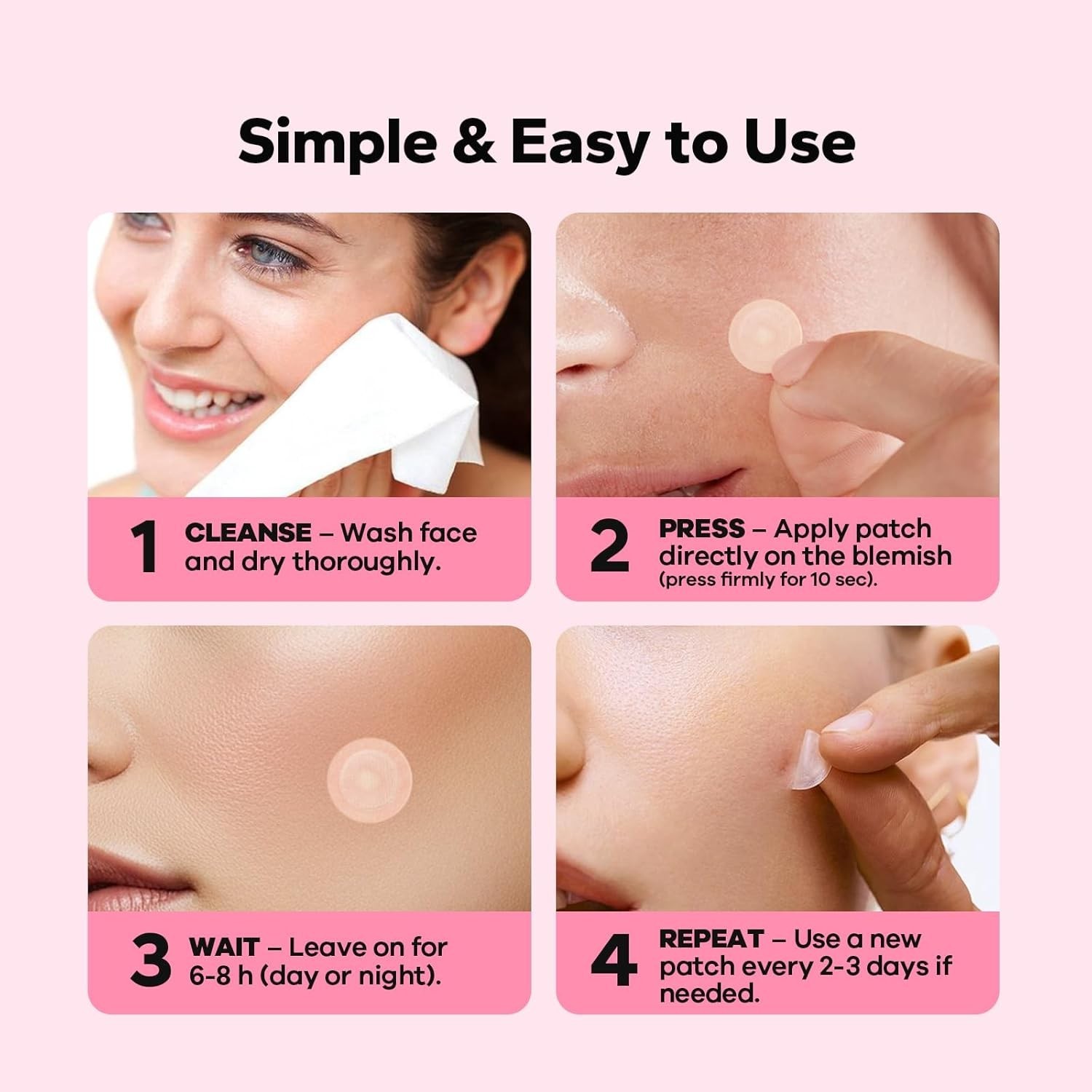 Simple & Easy to Use

1 CLEANSE – Wash face and dry thoroughly.

2 PRESS – Apply patch directly on the blemish (press firmly for 10 sec).

3 WAIT – Leave on for 6-8 h (day or night).

4 REPEAT – Use a new patch every 2-3 days if needed.