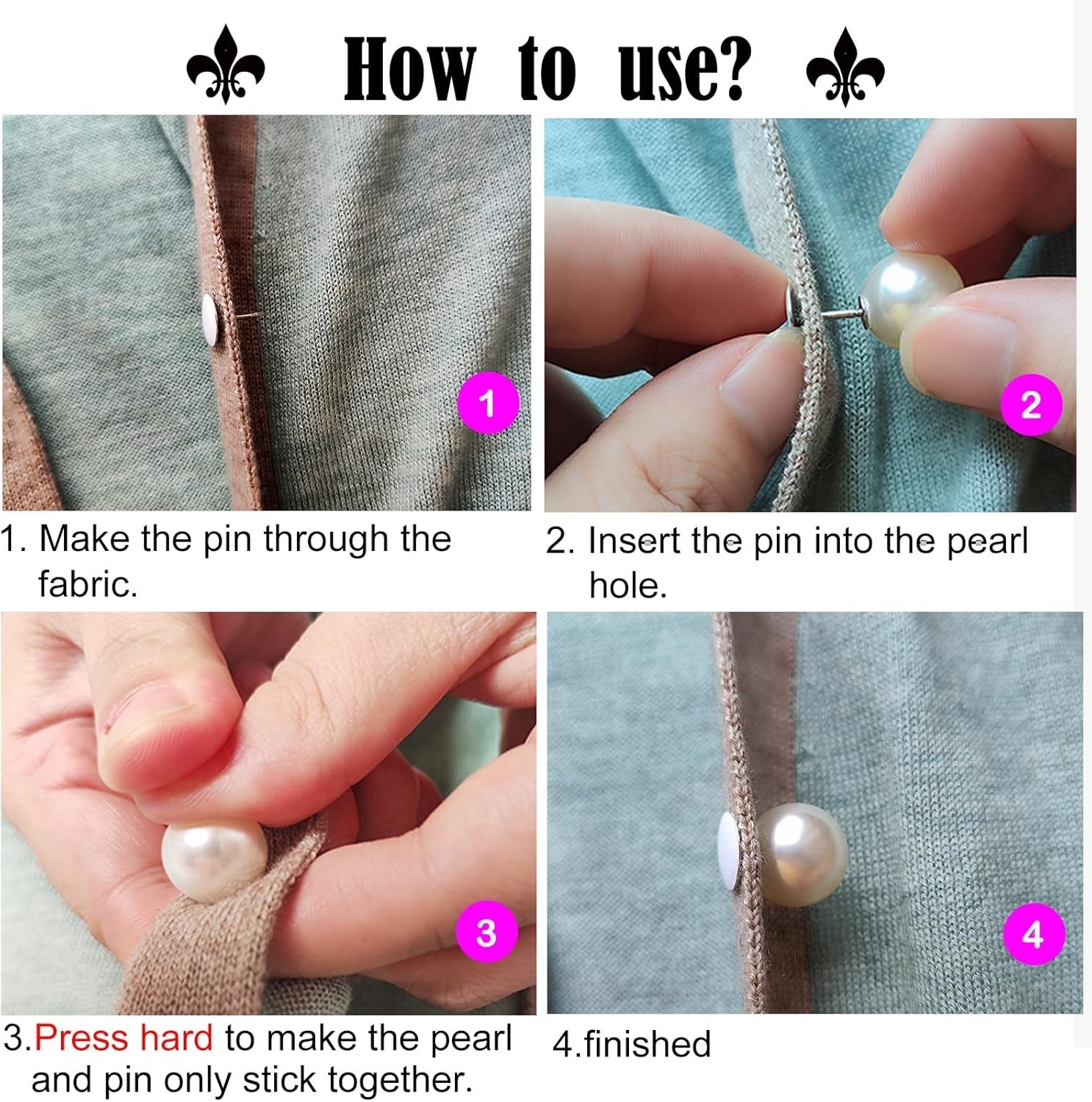 How to use?

1

1. Make the pin through the fabric.

2

2. Insert the pin into the pearl hole.

3

3.Press hard to make the pearl and pin only stick together.

4

4.finished