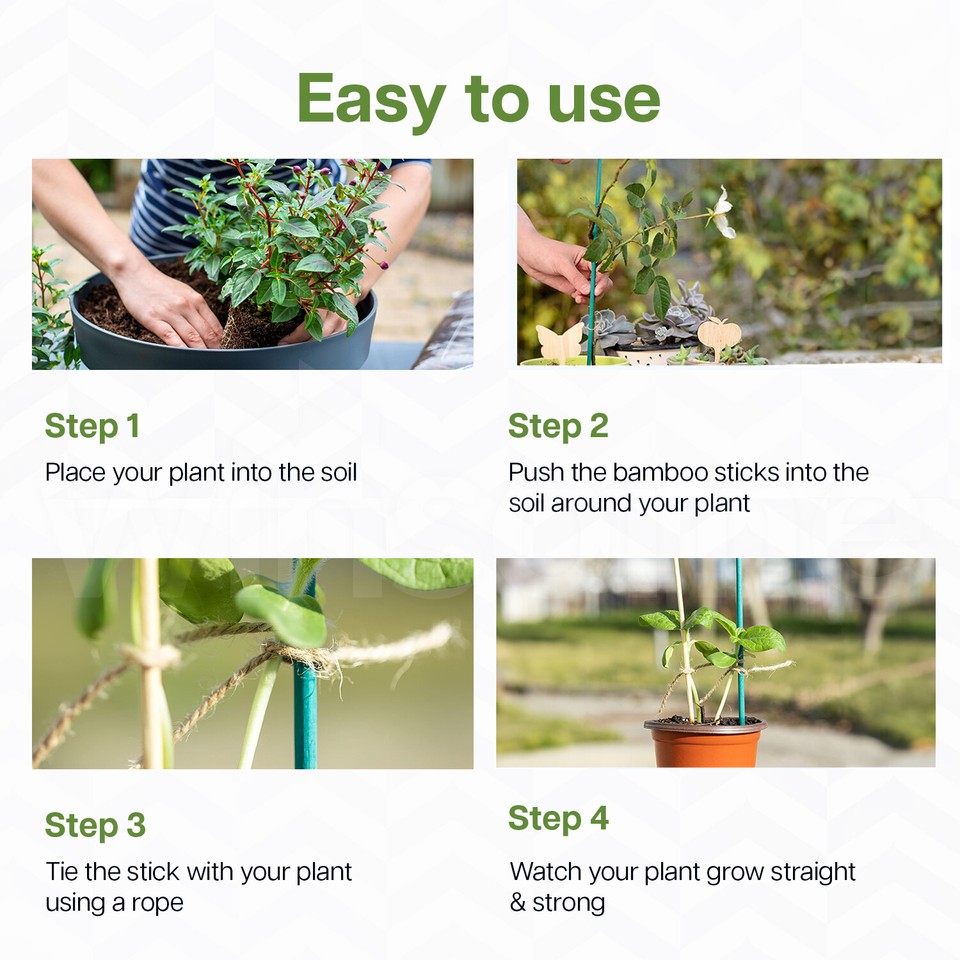 Easy to use

Step 1

Place your plant into the soil

Step 2

Push the bamboo sticks into the soil around your plant

Step 3

Tie the stick with your plant using a rope

Step 4

Watch your plant grow straight & strong