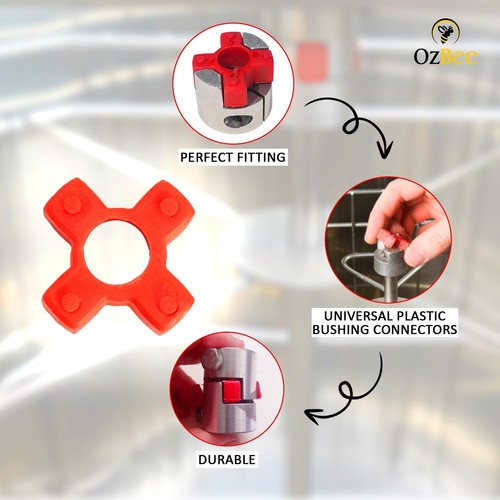 OzBee

PERFECT FITTING

UNIVERSAL PLASTIC BUSHING CONNECTORS

DURABLE