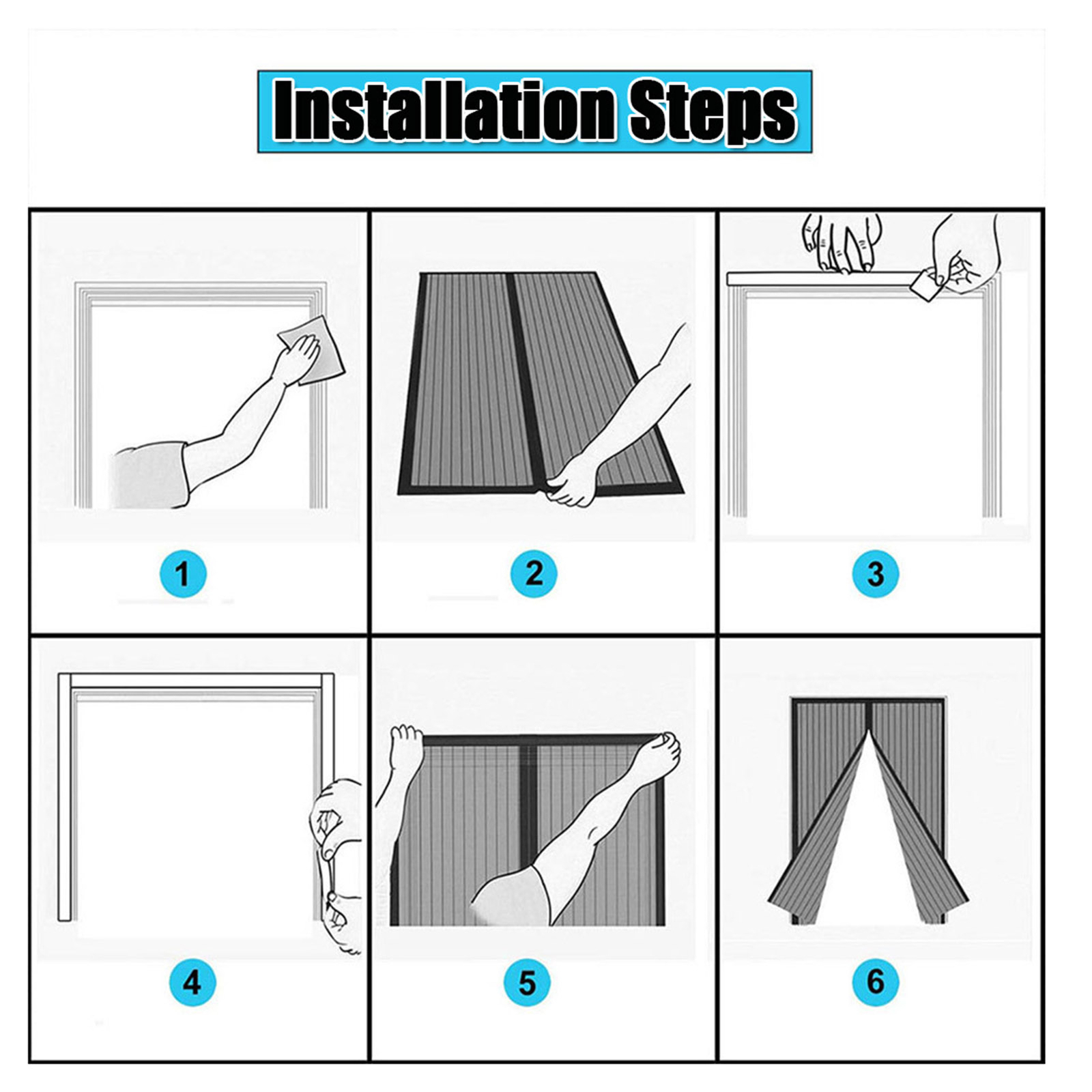 Installation Steps

1

2

3

4

5

6